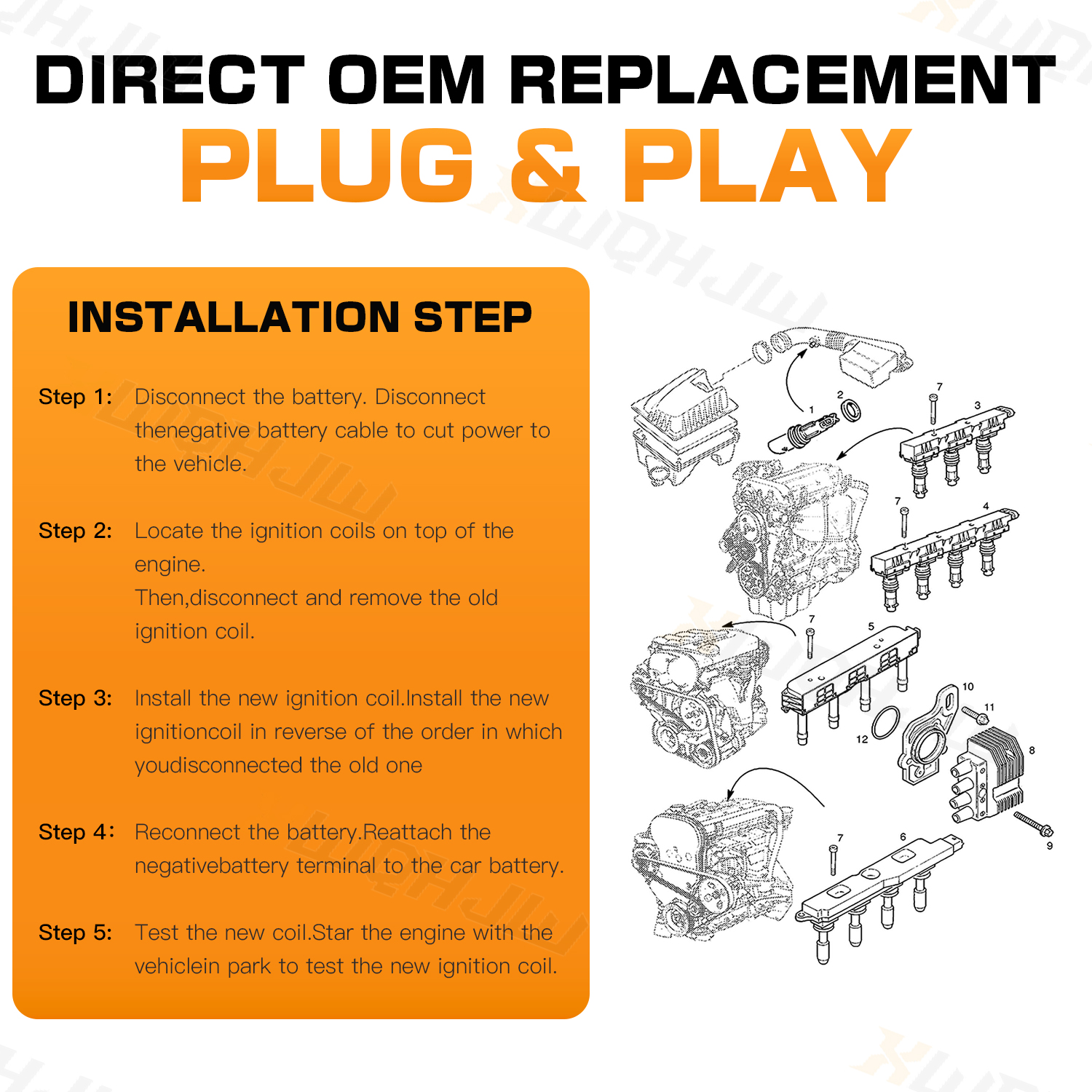 DIRECT OEM REPLACEMENT
PLUG & PLAY

INSTALLATION STEP

Step 1: Disconnect the battery. Disconnect thenegative battery cable to cut power to the vehicle.

Step 2: Locate the ignition coils on top of the engine.
Then,disconnect and remove the old ignition coil.

Step 3: Install the new ignition coil.Install the new ignitioncoil in reverse of the order in which youdisconnected the old one

Step 4: Reconnect the battery.Reattach the negativebattery terminal to the car battery.

Step 5: Test the new coil.Star the engine with the vehiclein park to test the new ignition coil.

1
2
7
3
7
4
7
5
10
11
12
8
9
7
6