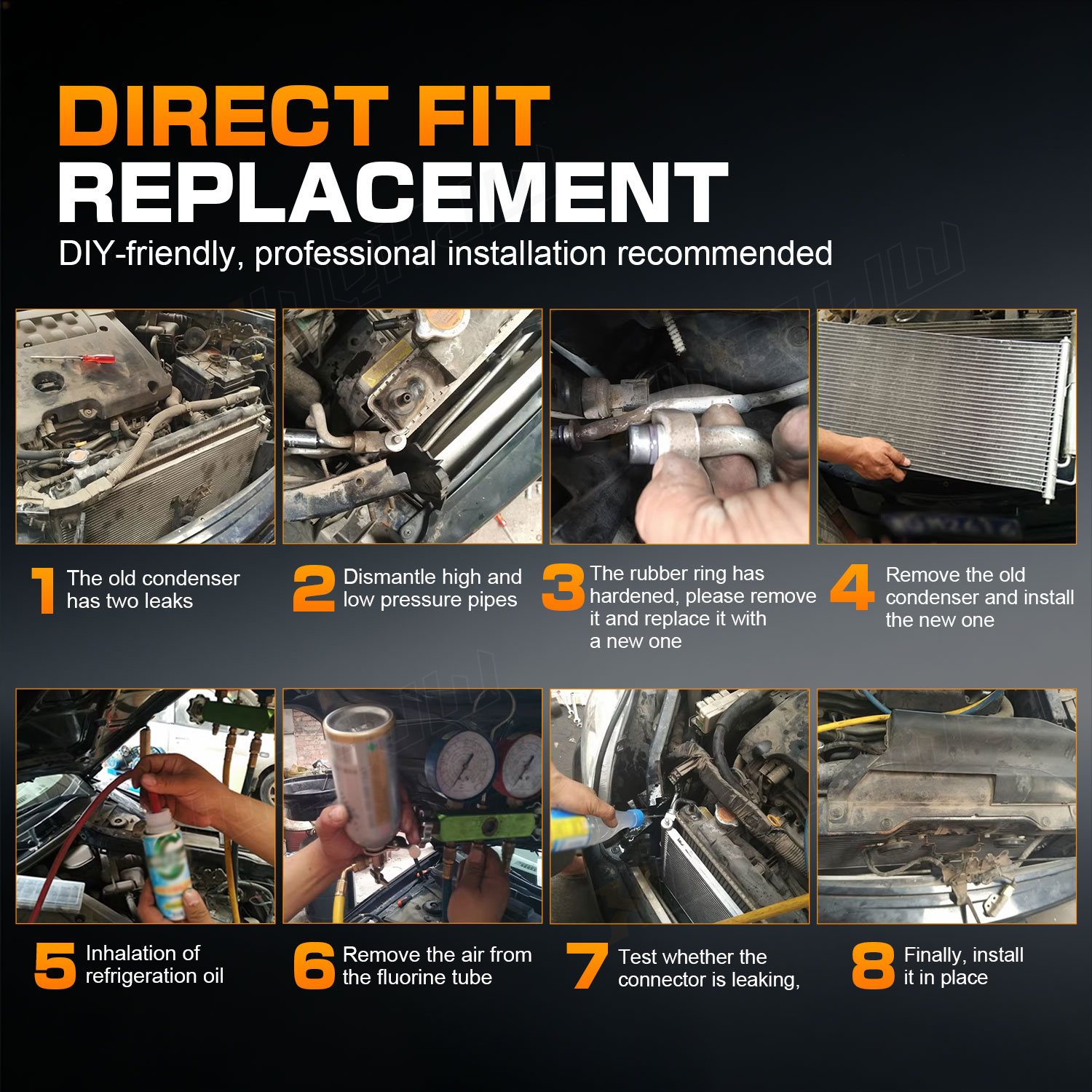 DIRECT FIT
REPLACEMENT
DIY-friendly, professional installation recommended

1 The old condenser has two leaks

2 Dismantle high and low pressure pipes

3 The rubber ring has hardened, please remove it and replace it with a new one

4 Remove the old condenser and install the new one

5 Inhalation of refrigeration oil

6 Remove the air from the fluorine tube

7 Test whether the connector is leaking,

8 Finally, install it in place