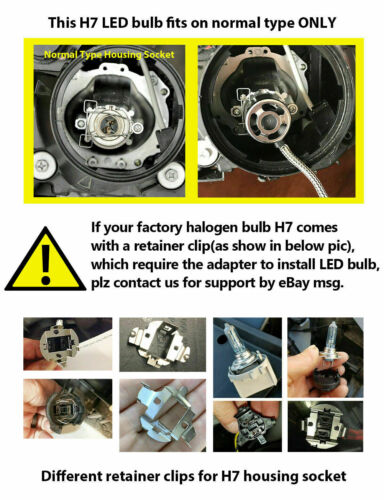 This H7 LED bulb fits on normal type ONLY

Normal Type Housing Socket

If your factory halogen bulb H7 comes with a retainer clip(as show in below pic), which require the adapter to install LED bulb, plz contact us for support by eBay msg.

Different retainer clips for H7 housing socket