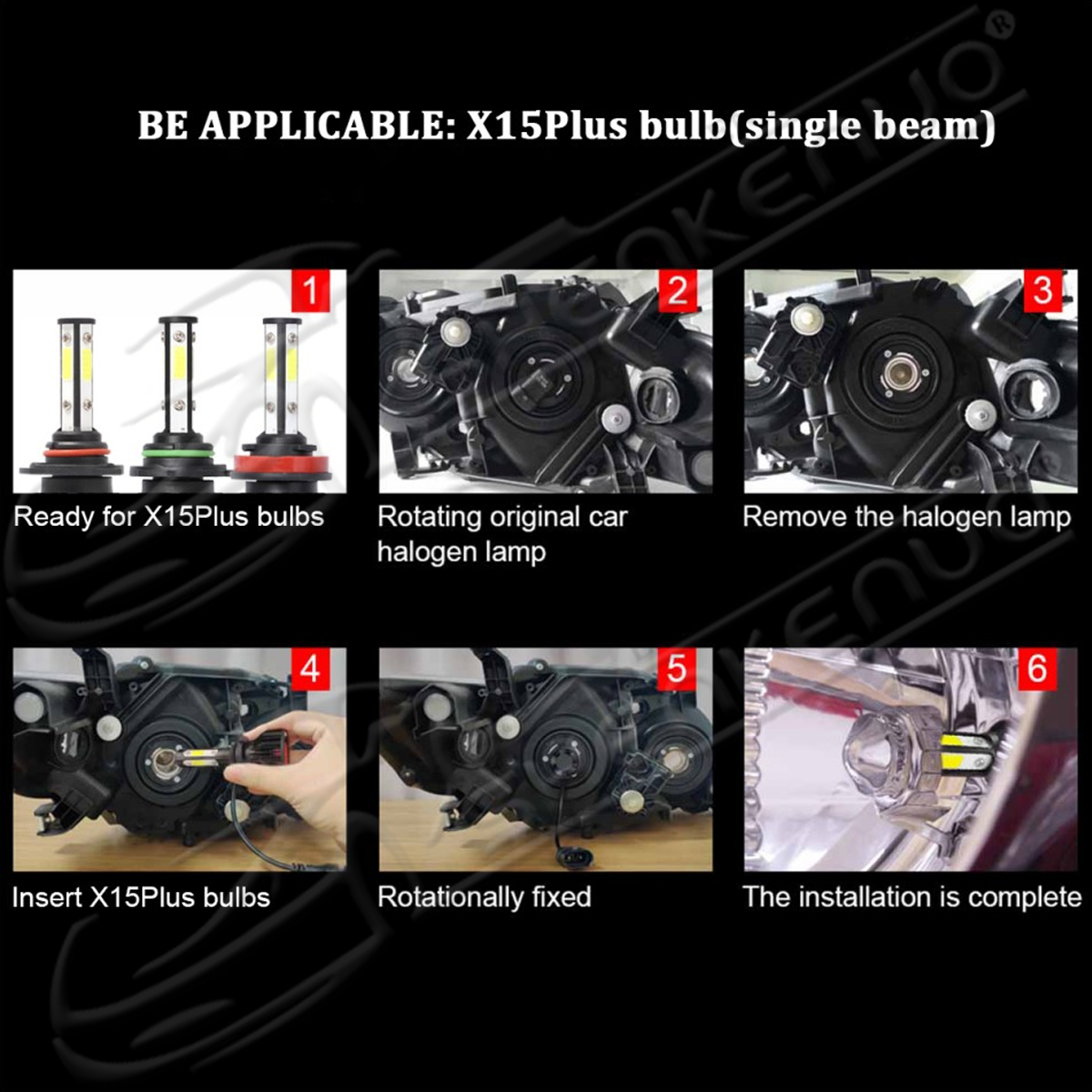 BE APPLICABLE: X15Plus bulb(single beam)

1
Ready for X15Plus bulbs

2
Rotating original car halogen lamp

3
Remove the halogen lamp

4
Insert X15Plus bulbs

5
Rotationally fixed

6
The installation is complete