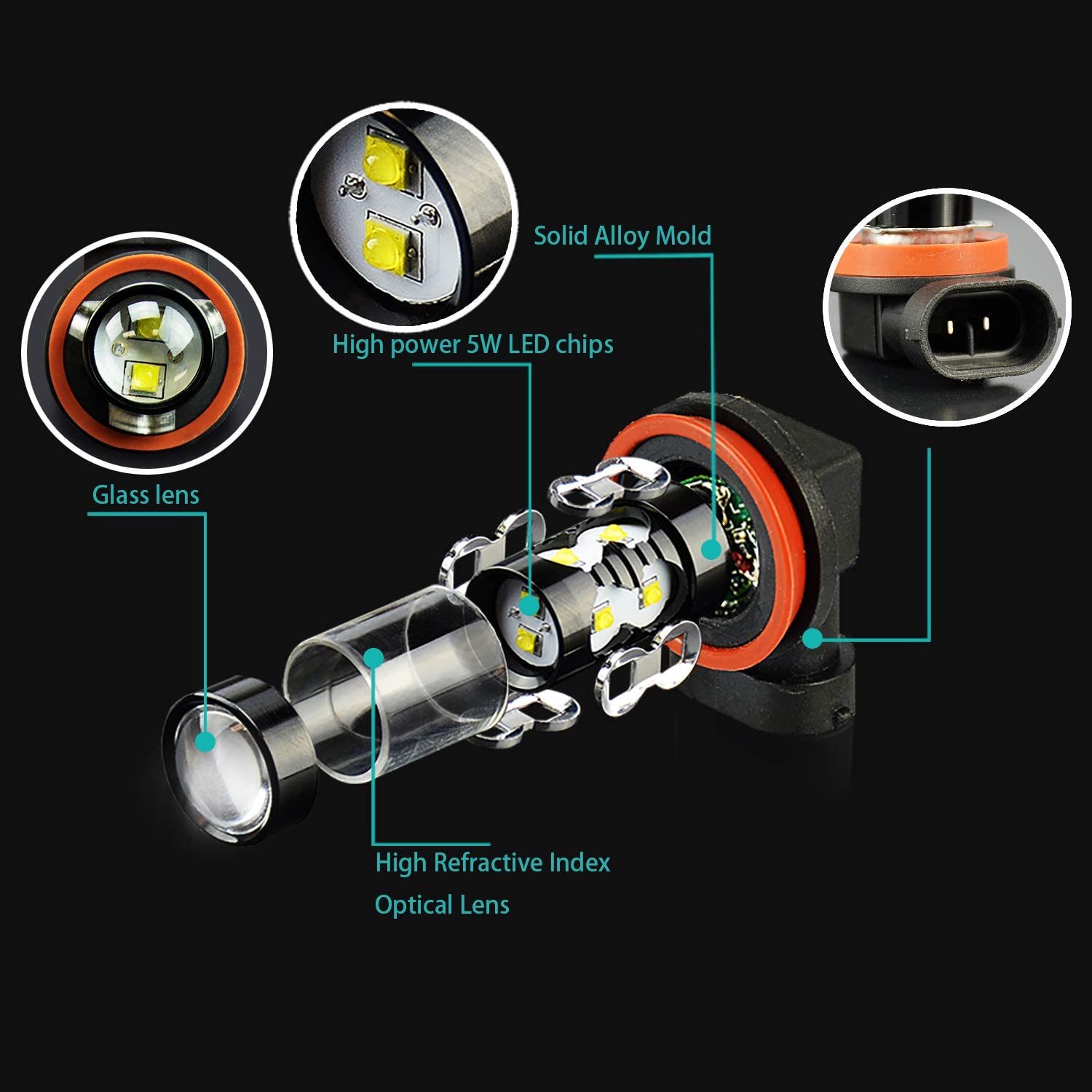 Solid Alloy Mold

High power 5W LED chips

Glass lens

High Refractive Index

Optical Lens