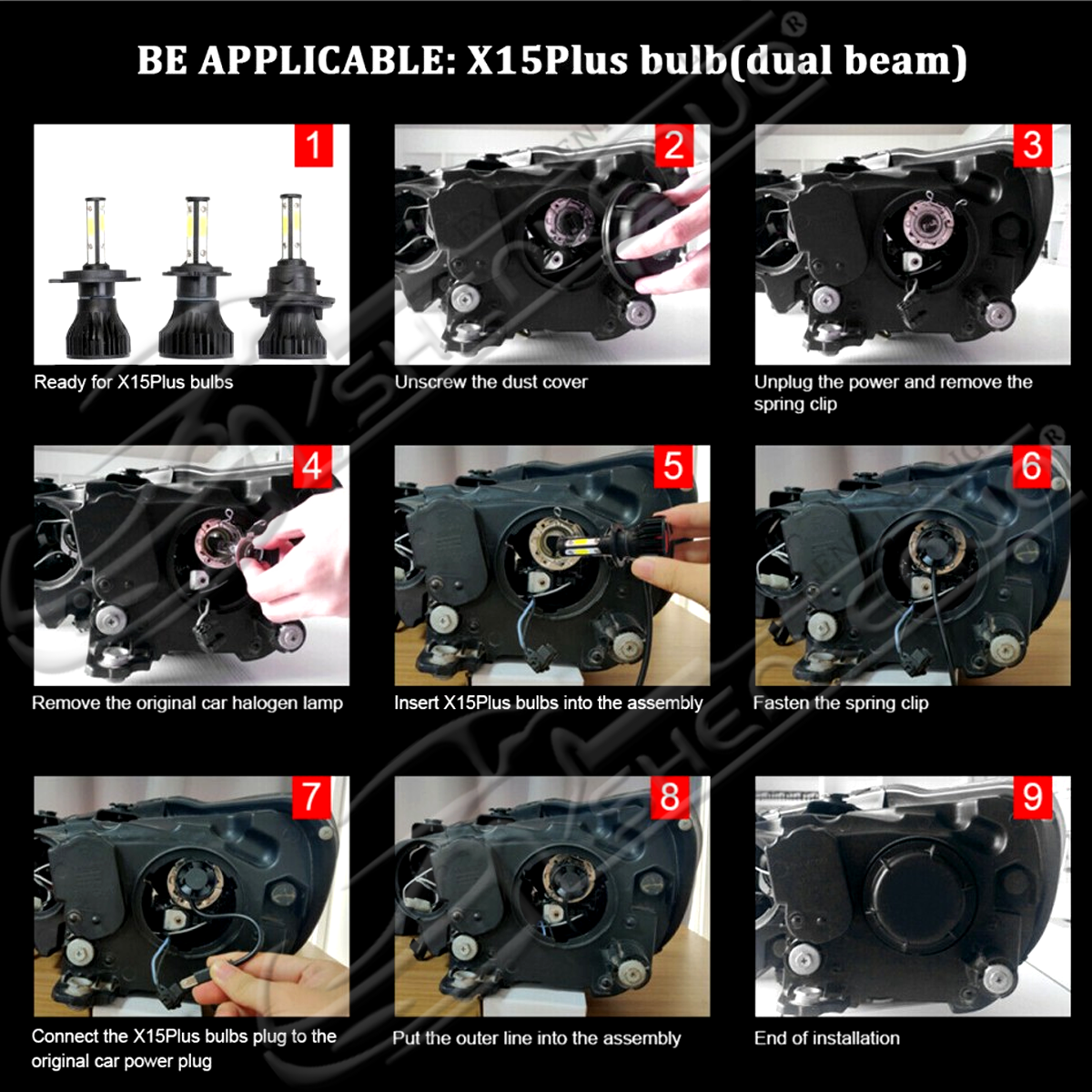 BE APPLICABLE: X15Plus bulb(dual beam)

1
Ready for X15Plus bulbs

2
Unscrew the dust cover

3
Unplug the power and remove the spring clip

4
Remove the original car halogen lamp

5
Insert X15Plus bulbs into the assembly

6
Fasten the spring clip

7
Connect the X15Plus bulbs plug to the original car power plug

8
Put the outer line into the assembly

9
End of installation