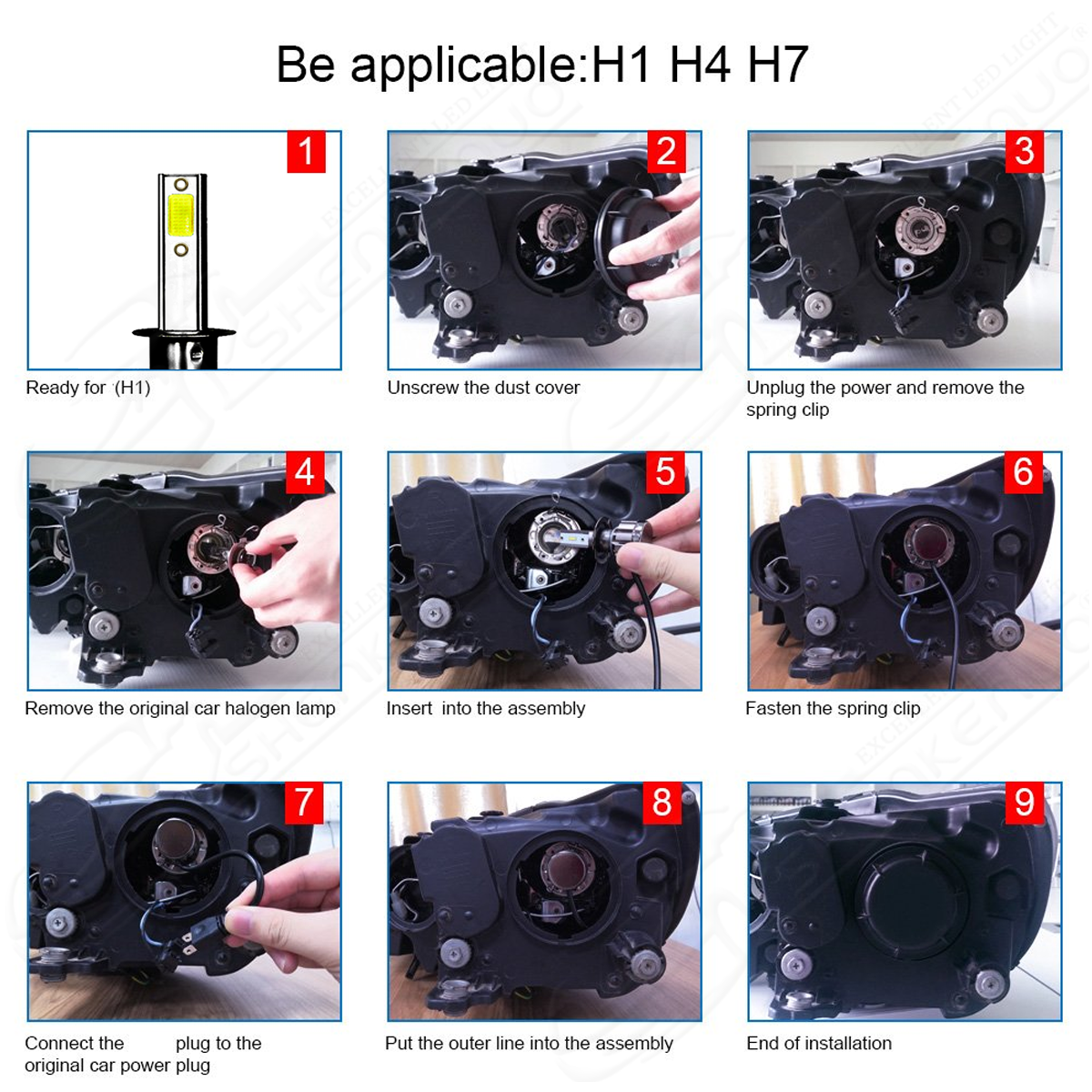 Be applicable:H1 H4 H7

1

Ready for (H1)

2

Unscrew the dust cover

3

Unplug the power and remove the spring clip

4

Remove the original car halogen lamp

5

Insert into the assembly

6

Fasten the spring clip

7

Connect the plug to the original car power plug

8

Put the outer line into the assembly

9

End of installation