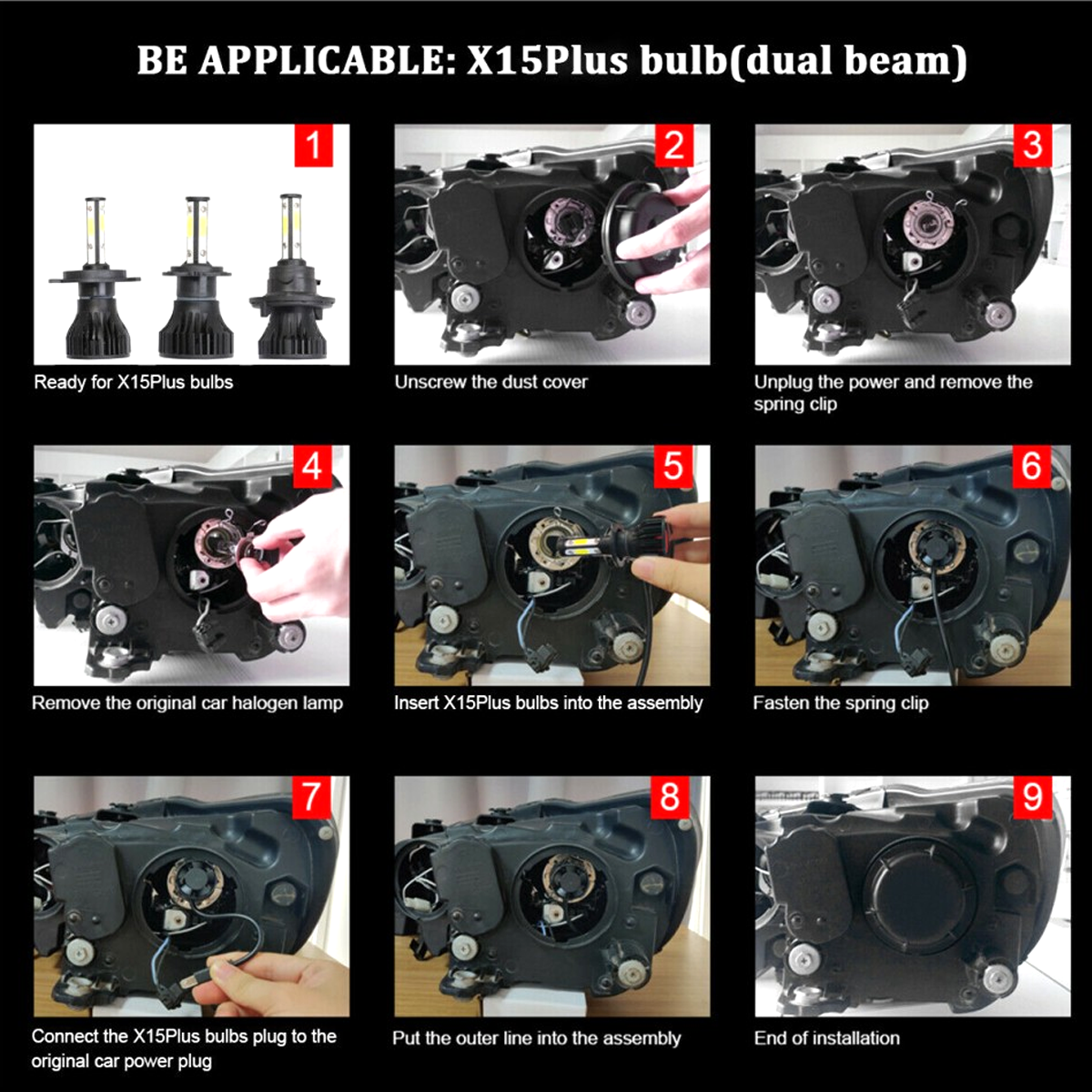 BE APPLICABLE: X15Plus bulb(dual beam)

1
Ready for X15Plus bulbs

2
Unscrew the dust cover

3
Unplug the power and remove the spring clip

4
Remove the original car halogen lamp

5
Insert X15Plus bulbs into the assembly

6
Fasten the spring clip

7
Connect the X15Plus bulbs plug to the original car power plug

8
Put the outer line into the assembly

9
End of installation