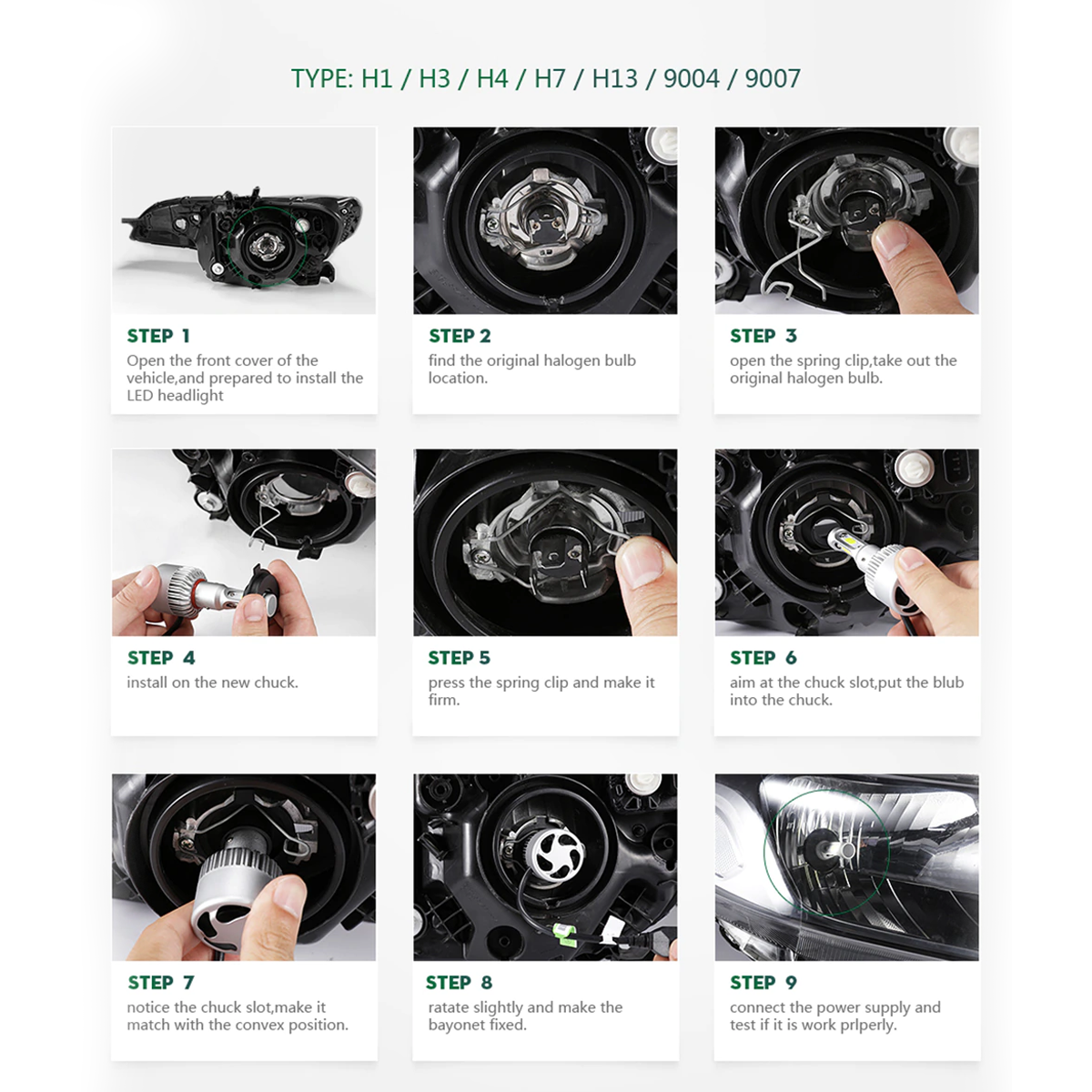 TYPE: H1 / H3 / H4 / H7 / H13 / 9004 / 9007

STEP 1
Open the front cover of the vehicle,and prepared to install the LED headlight

STEP 2
find the original halogen bulb location.

STEP 3
open the spring clip,take out the original halogen bulb.

STEP 4
install on the new chuck.

STEP 5
press the spring clip and make it firm.

STEP 6
aim at the chuck slot,put the blub into the chuck.

STEP 7
notice the chuck slot,make it match with the convex position.

STEP 8
ratate slightly and make the bayonet fixed.

STEP 9
connect the power supply and test if it is work prlperly.