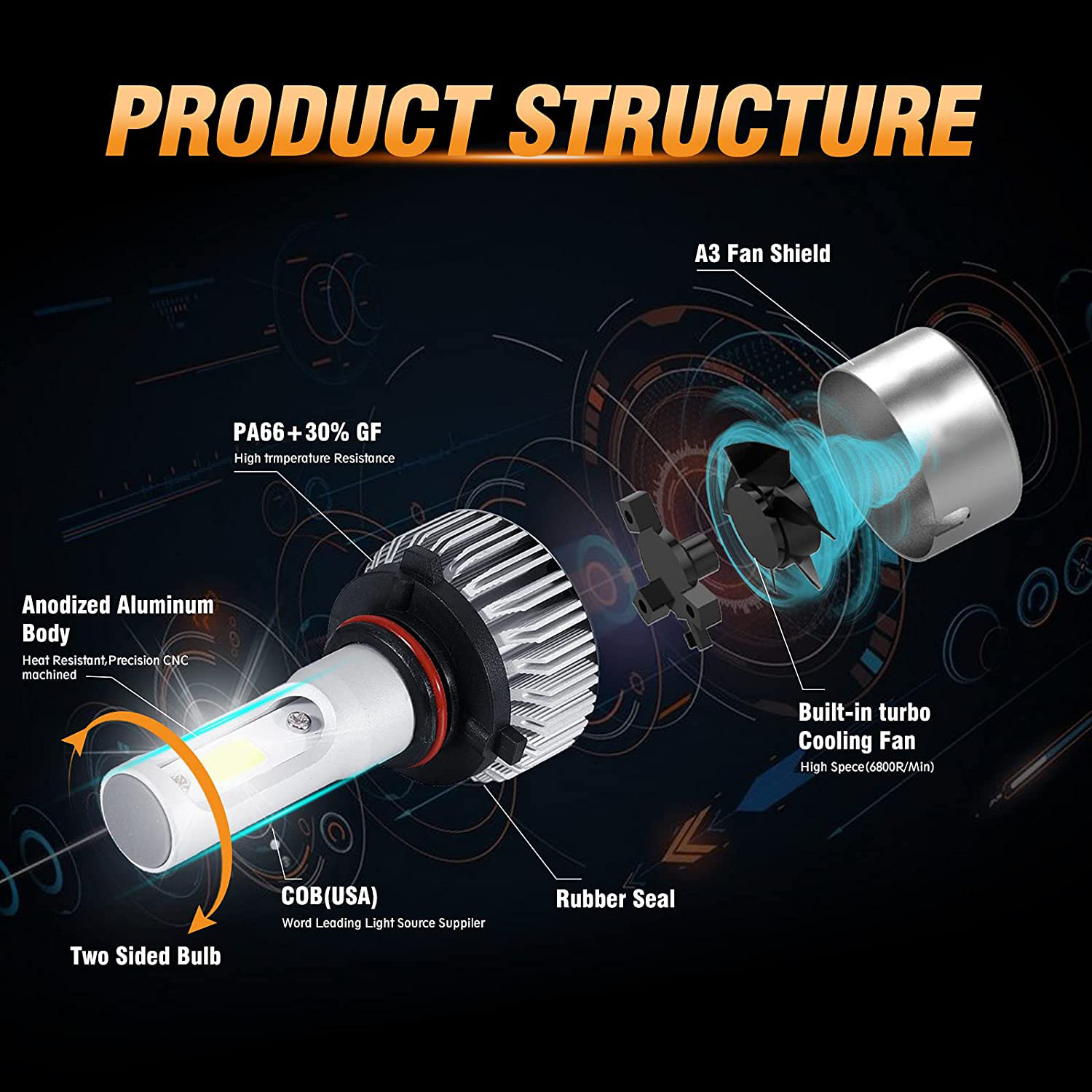 PRODUCT STRUCTURE

A3 Fan Shield

PA66+30% GF
High trmperature Resistance

Anodized Aluminum Body
Heat Resistant,Precision CNC machined

Built-in turbo Cooling Fan
High Spece(6800R/Min)

COB(USA)
Word Leading Light Source Suppiler

Rubber Seal

Two Sided Bulb