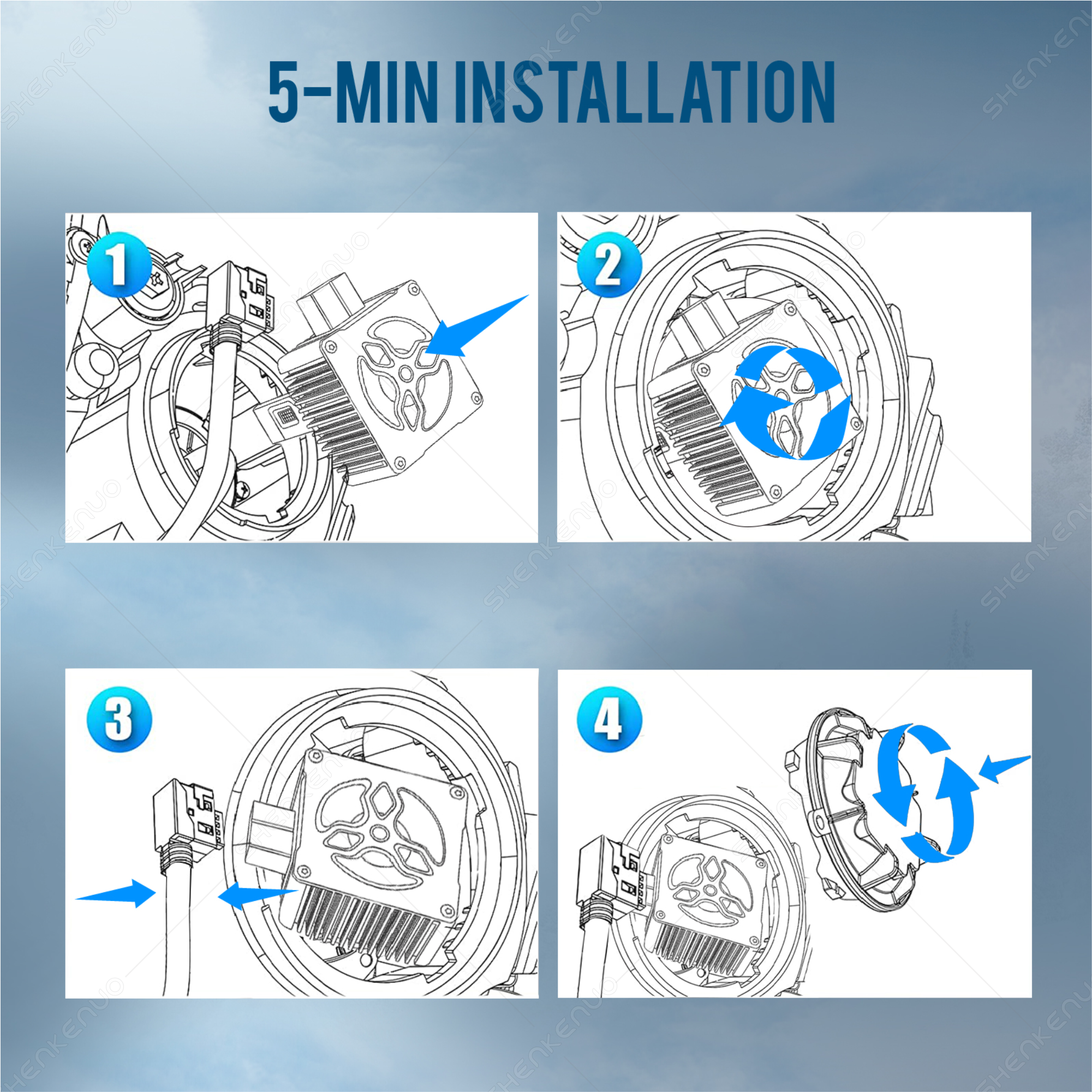 5-MIN INSTALLATION

1

2

3

4

SHENKENUO