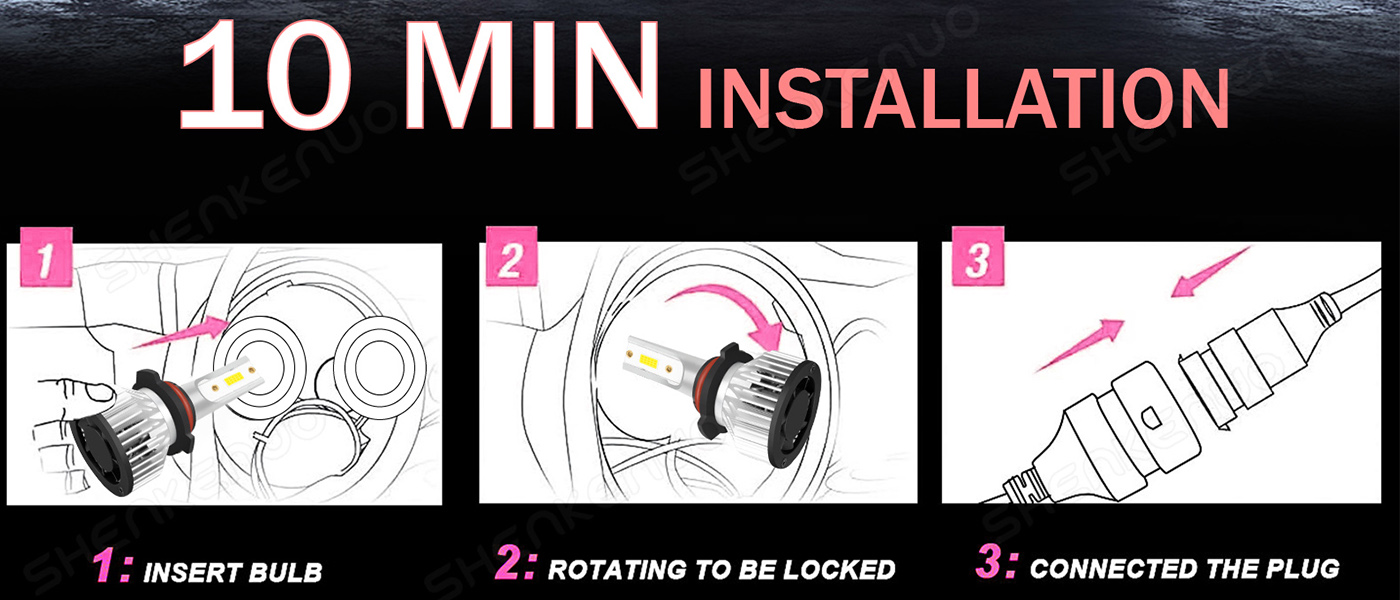 10 MIN INSTALLATION

SHENKENUO

1

2

3

1: INSERT BULB

2: ROTATING TO BE LOCKED

3: CONNECTED THE PLUG