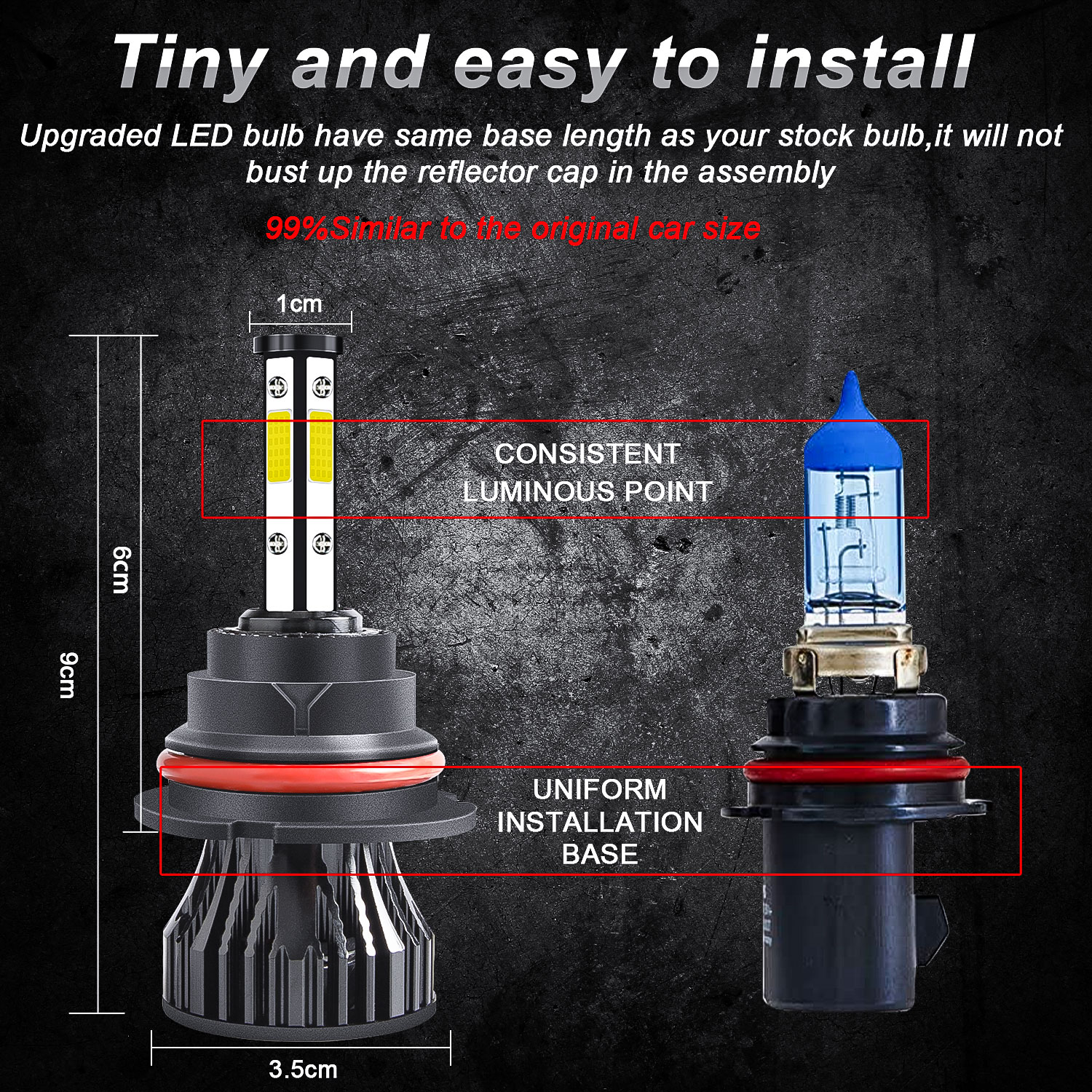 Tiny and easy to install

Upgraded LED bulb have same base length as your stock bulb,it will not bust up the reflector cap in the assembly

99%Similar to the original car size

1cm

6cm

9cm

CONSISTENT LUMINOUS POINT

UNIFORM INSTALLATION BASE

3.5cm