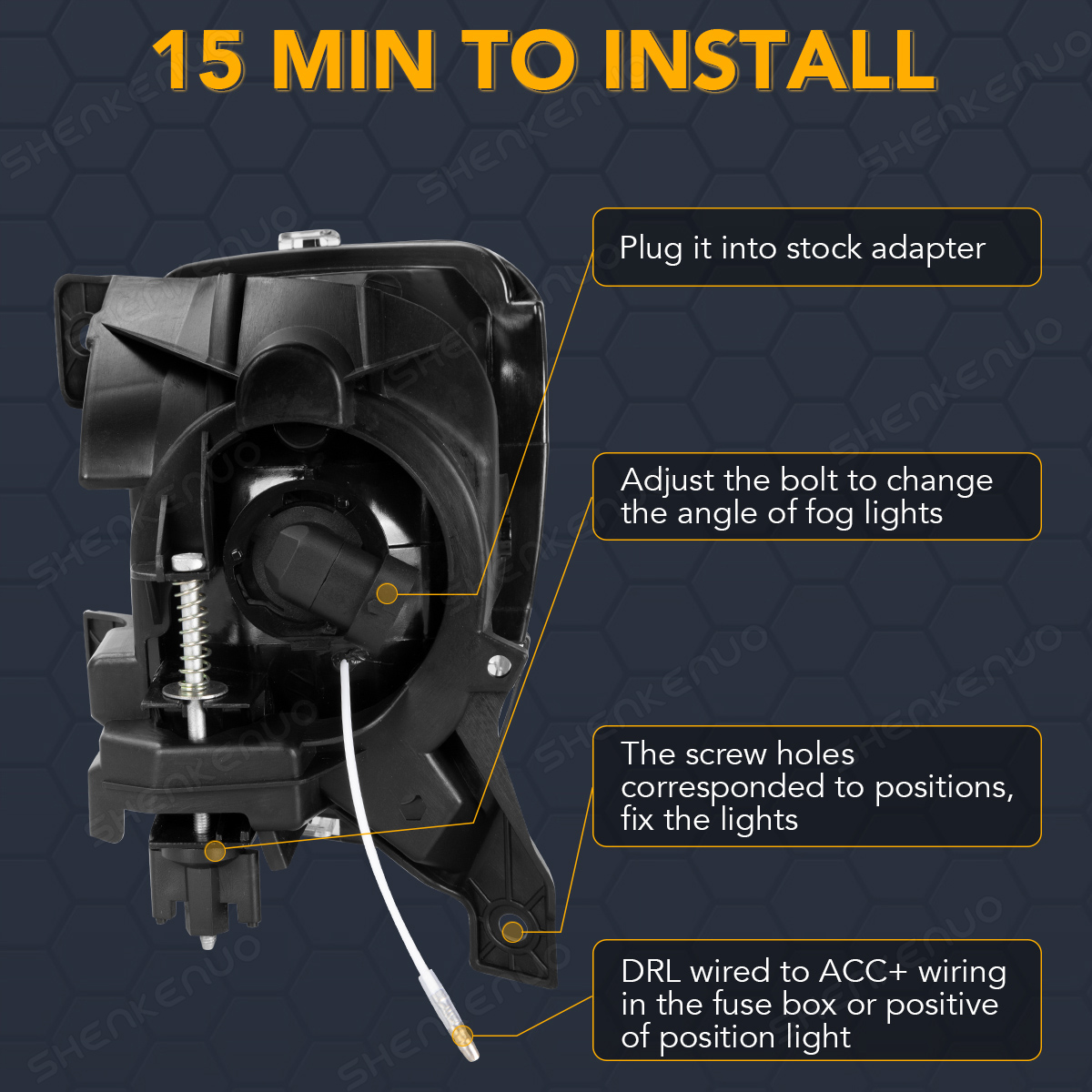 15 MIN TO INSTALL

Plug it into stock adapter

Adjust the bolt to change the angle of fog lights

The screw holes corresponded to positions, fix the lights

DRL wired to ACC+ wiring in the fuse box or positive of position light

SHENKENUO