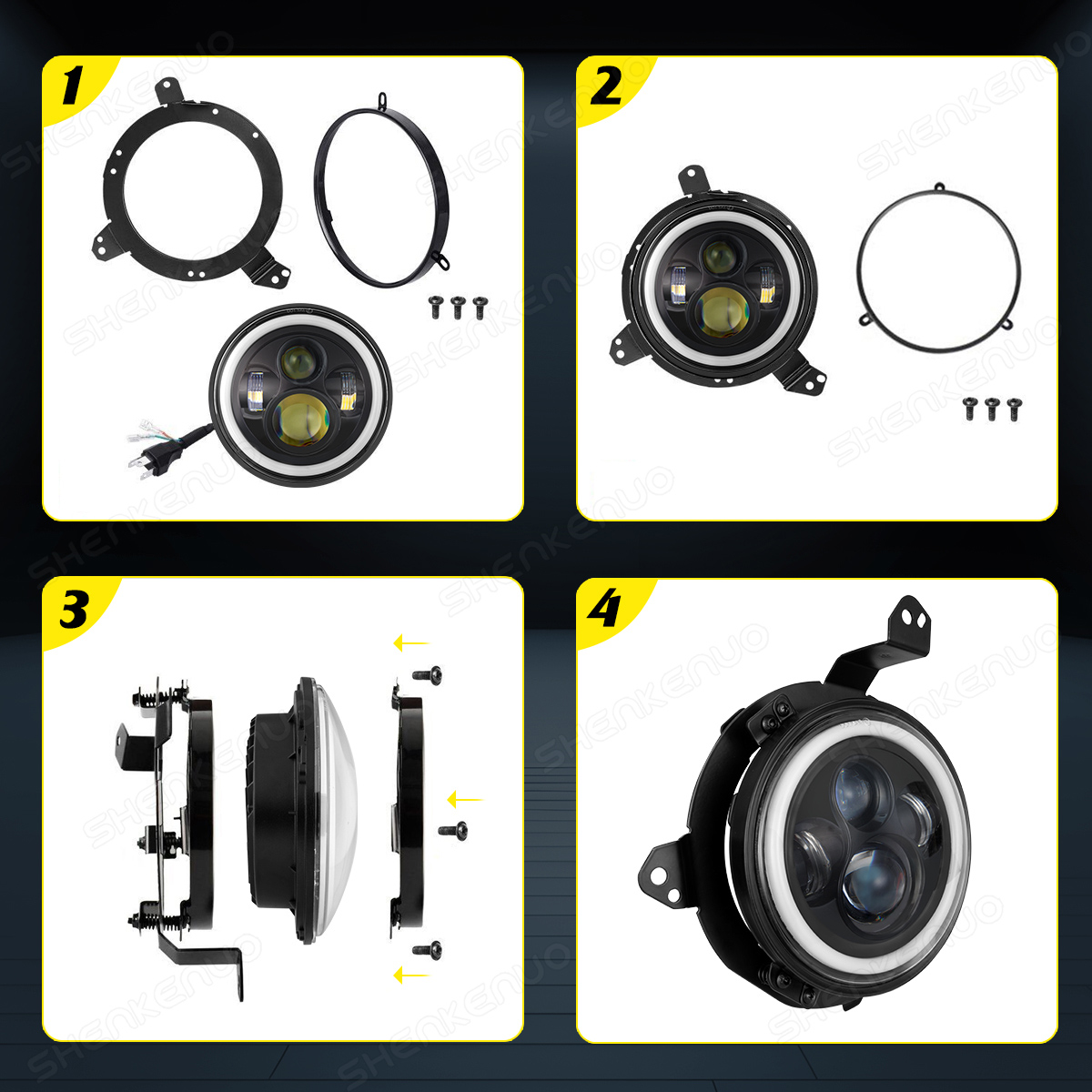 1

2

3

4

SHENKENUO