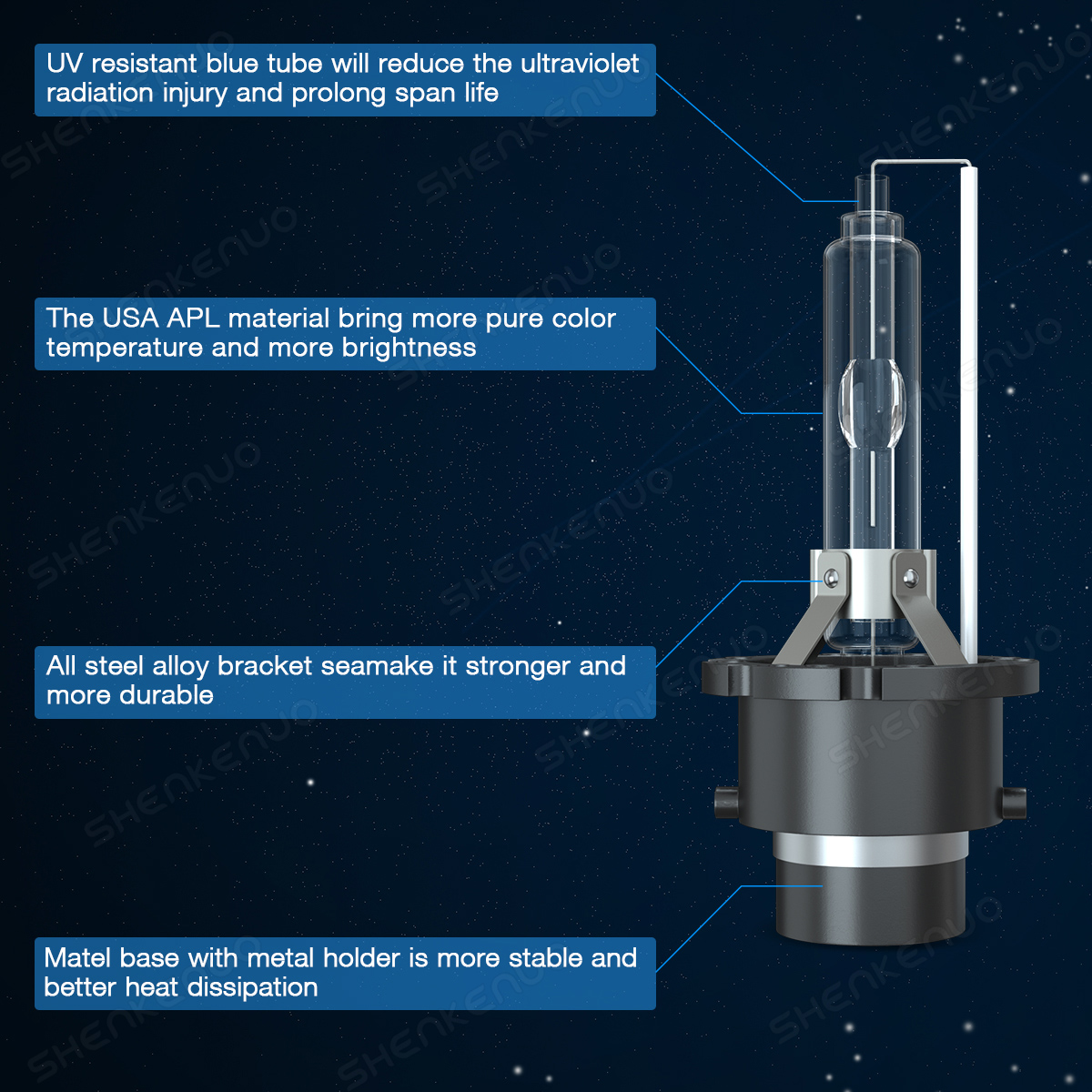 UV resistant blue tube will reduce the ultraviolet radiation injury and prolong span life

The USA APL material bring more pure color temperature and more brightness

All steel alloy bracket seamake it stronger and more durable

Matel base with metal holder is more stable and better heat dissipation

SHENKENUO