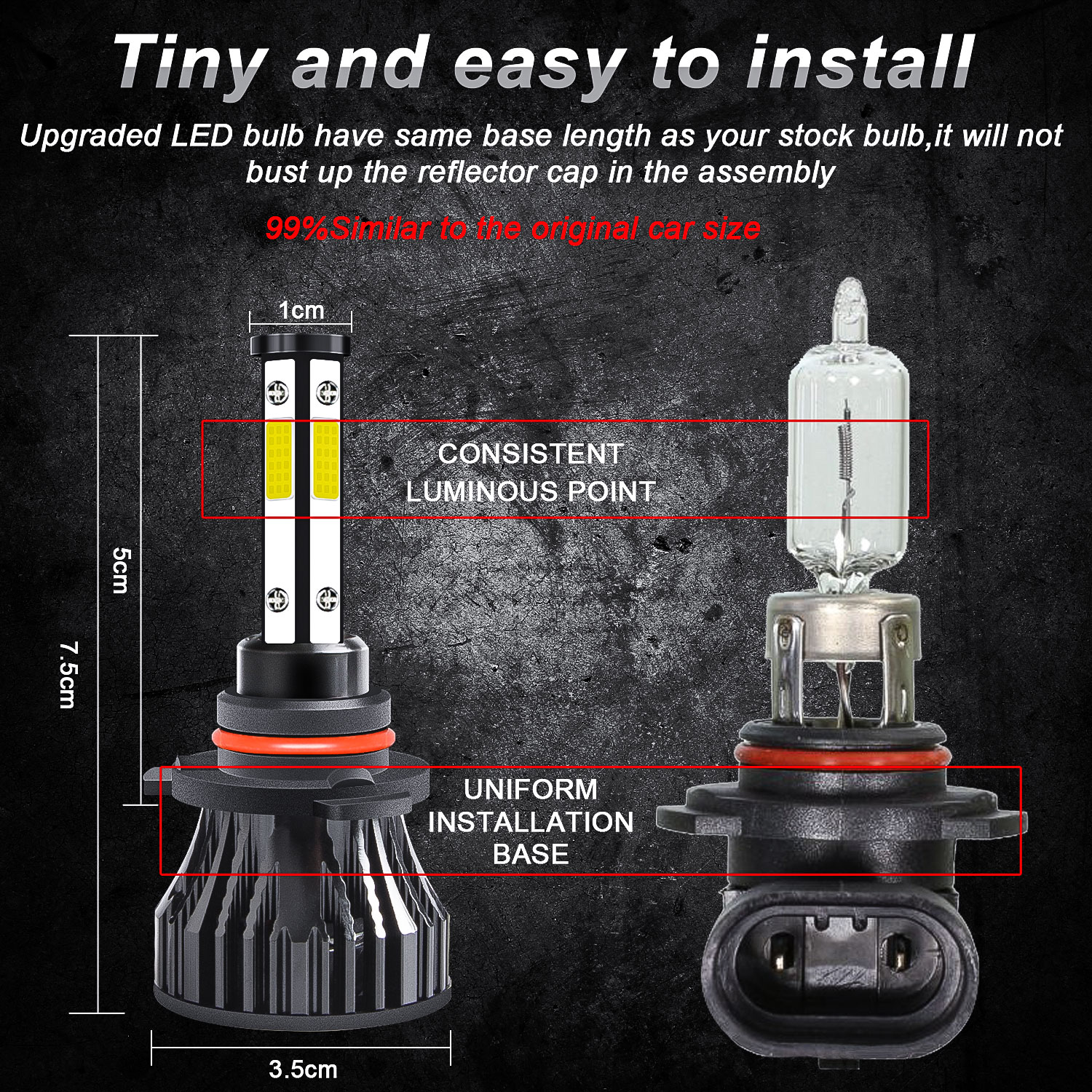 Tiny and easy to install

Upgraded LED bulb have same base length as your stock bulb,it will not bust up the reflector cap in the assembly

99%Similar to the original car size

1cm

CONSISTENT LUMINOUS POINT

5cm

7.5cm

UNIFORM INSTALLATION BASE

3.5cm