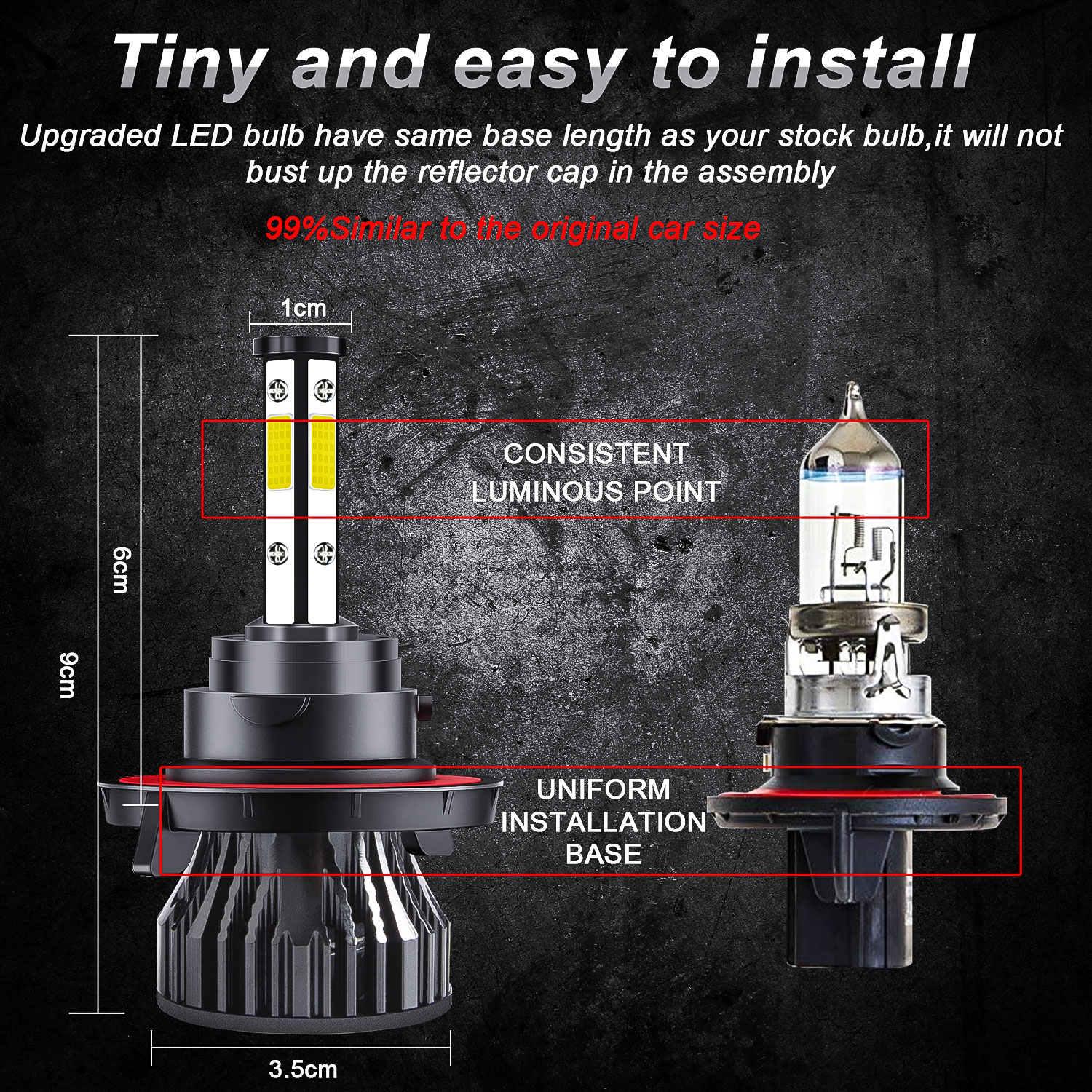 Tiny and easy to install

Upgraded LED bulb have same base length as your stock bulb,it will not bust up the reflector cap in the assembly

99%Similar to the original car size

1cm

CONSISTENT LUMINOUS POINT

6cm

9cm

UNIFORM INSTALLATION BASE

3.5cm