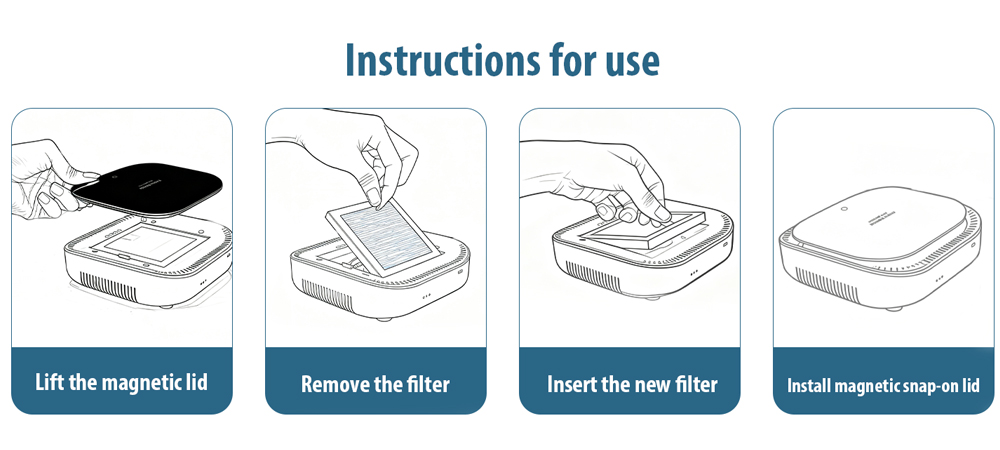 Instructions for use

Lift the magnetic lid

Remove the filter

Insert the new filter

Install magnetic snap-on lid