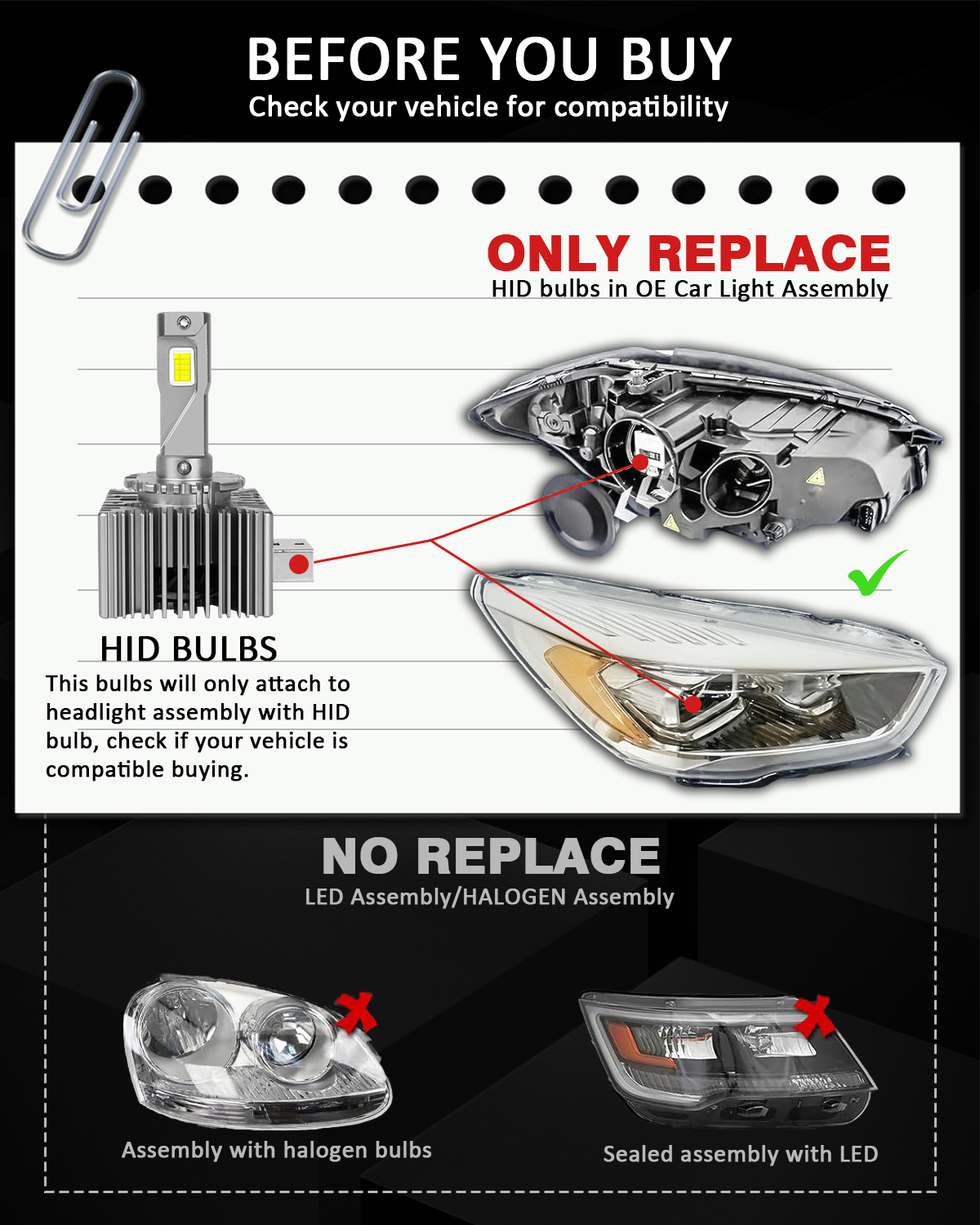 BEFORE YOU BUY
Check your vehicle for compatibility

ONLY REPLACE
HID bulbs in OE Car Light Assembly

HID BULBS
This bulbs will only attach to headlight assembly with HID bulb, check if your vehicle is compatible buying.

NO REPLACE
LED Assembly/HALOGEN Assembly

Assembly with halogen bulbs

Sealed assembly with LED