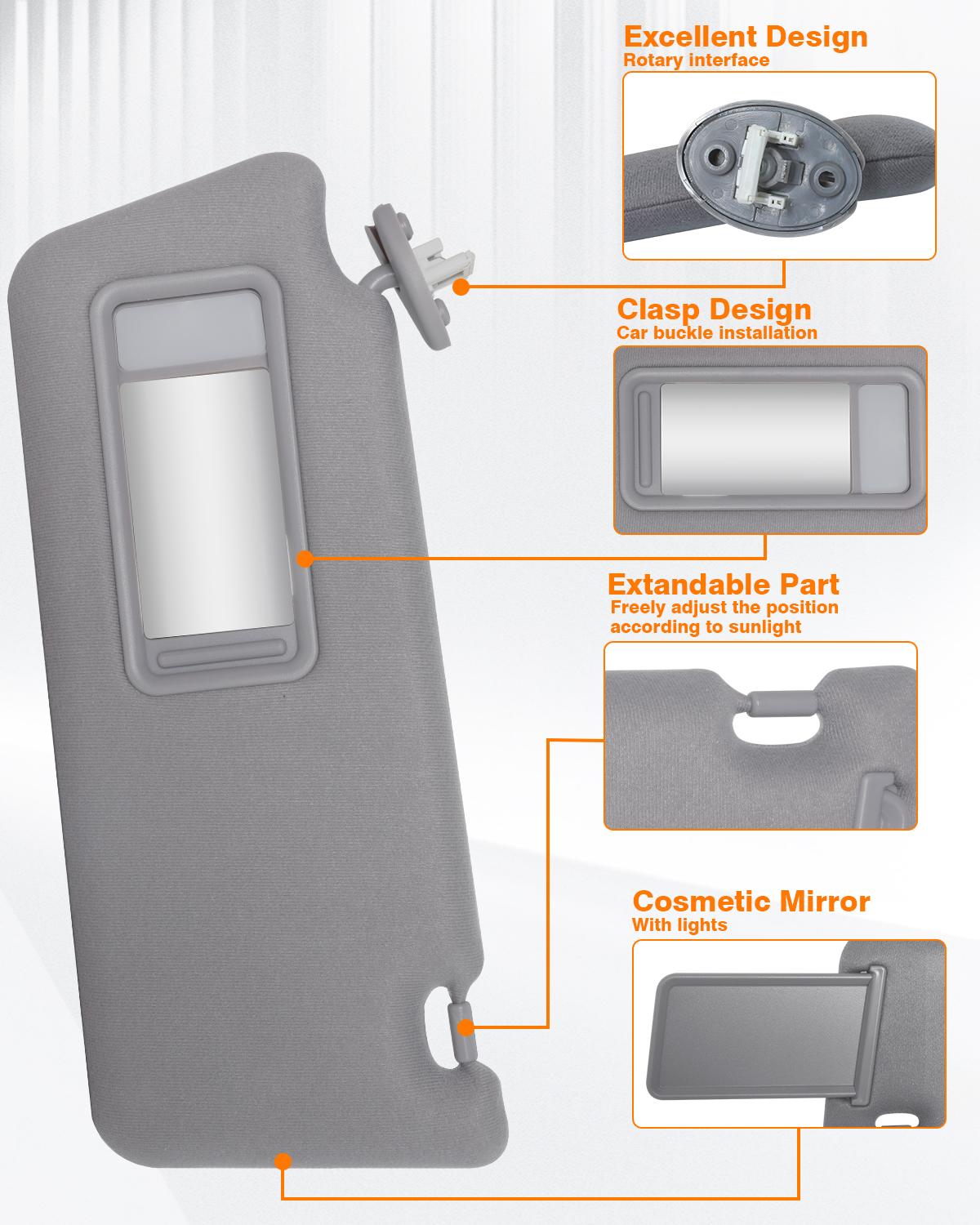 Excellent Design
Rotary interface

Clasp Design
Car buckle installation

Extandable Part
Freely adjust the position according to sunlight

Cosmetic Mirror
With lights