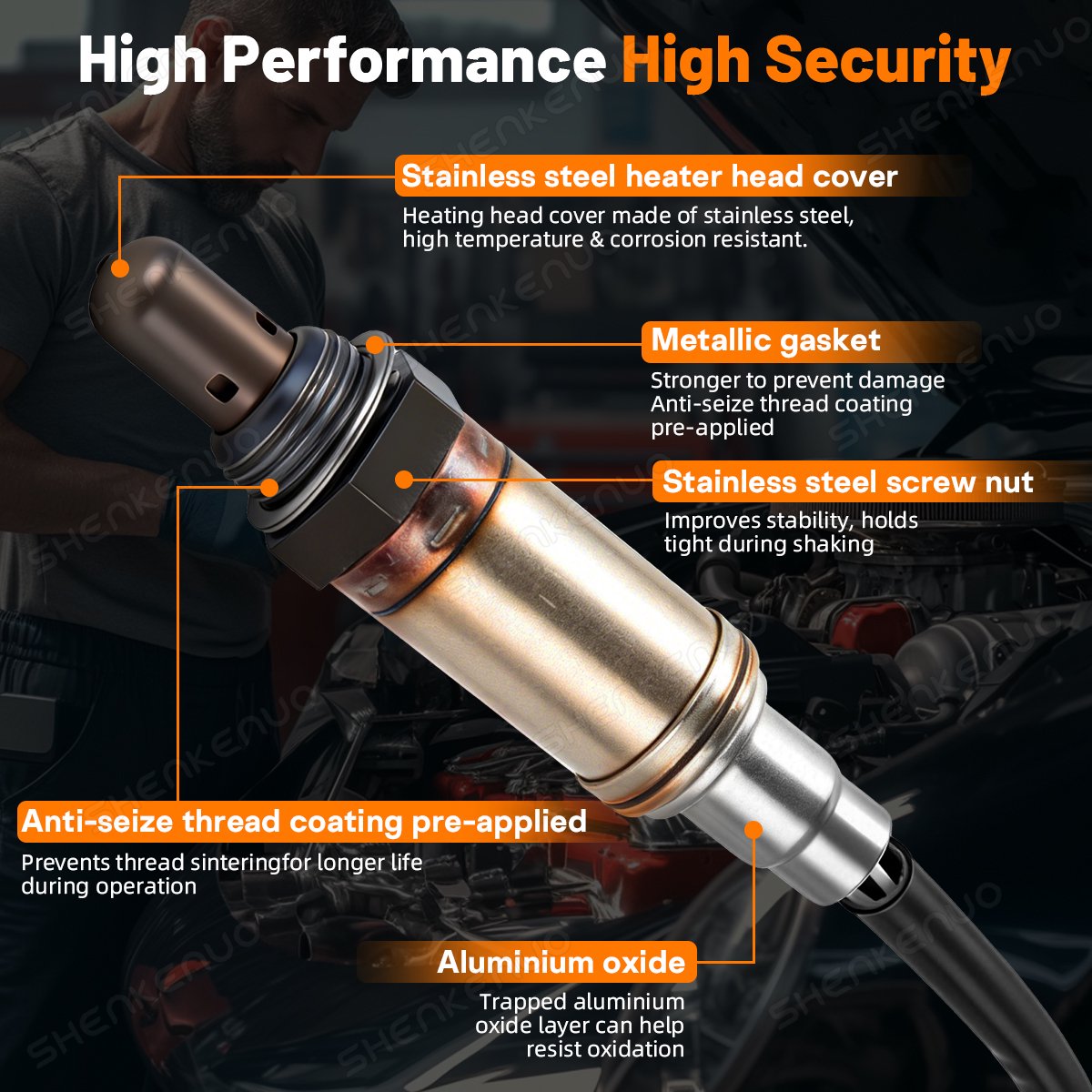 High Performance High Security

Stainless steel heater head cover
Heating head cover made of stainless steel, high temperature & corrosion resistant.

Metallic gasket
Stronger to prevent damage
Anti-seize thread coating pre-applied

Stainless steel screw nut
Improves stability, holds tight during shaking

Anti-seize thread coating pre-applied
Prevents thread sinteringfor longer life during operation

Aluminium oxide
Trapped aluminium oxide layer can help resist oxidation

SHENKENUO