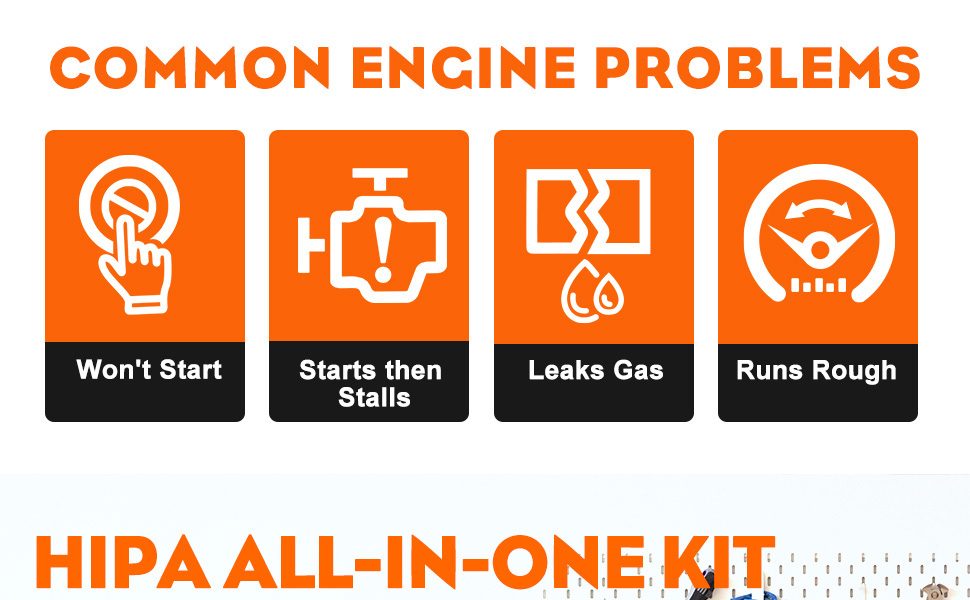 COMMON ENGINE PROBLEMS

Won't Start

Starts then Stalls

Leaks Gas

Runs Rough

HIPA ALL-IN-ONE KIT