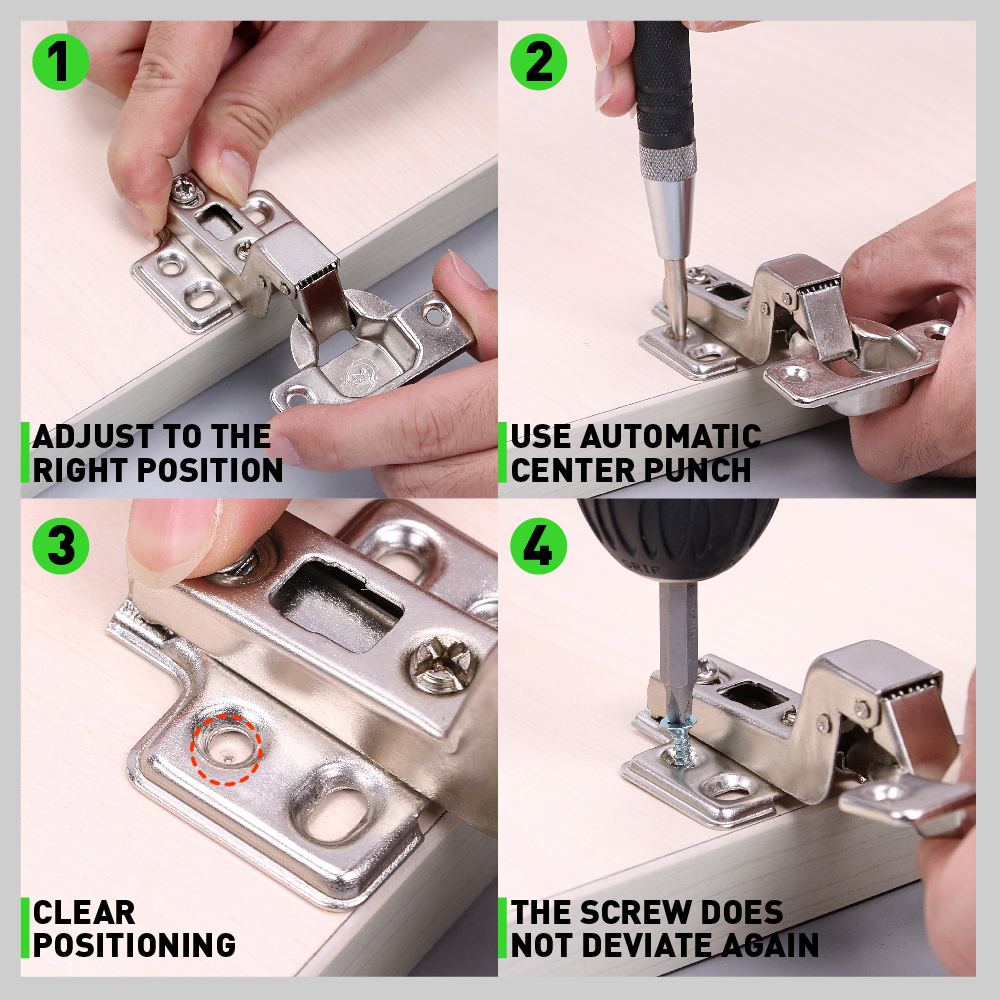 1

ADJUST TO THE RIGHT POSITION

2

USE AUTOMATIC CENTER PUNCH

3

CLEAR POSITIONING

4

GRIP

THE SCREW DOES NOT DEVIATE AGAIN