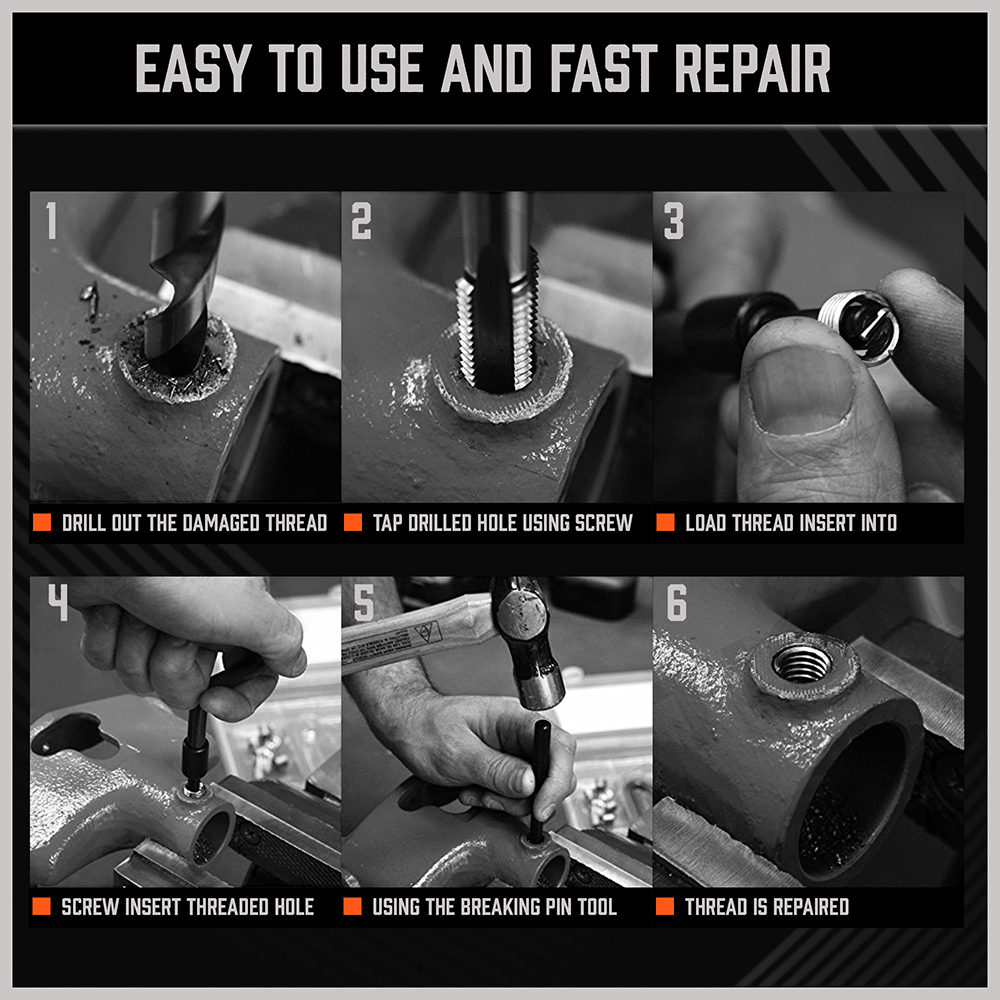 EASY TO USE AND FAST REPAIR

1

DRILL OUT THE DAMAGED THREAD

2

TAP DRILLED HOLE USING SCREW

3

LOAD THREAD INSERT INTO

4

SCREW INSERT THREADED HOLE

5

USING THE BREAKING PIN TOOL

6

THREAD IS REPAIRED