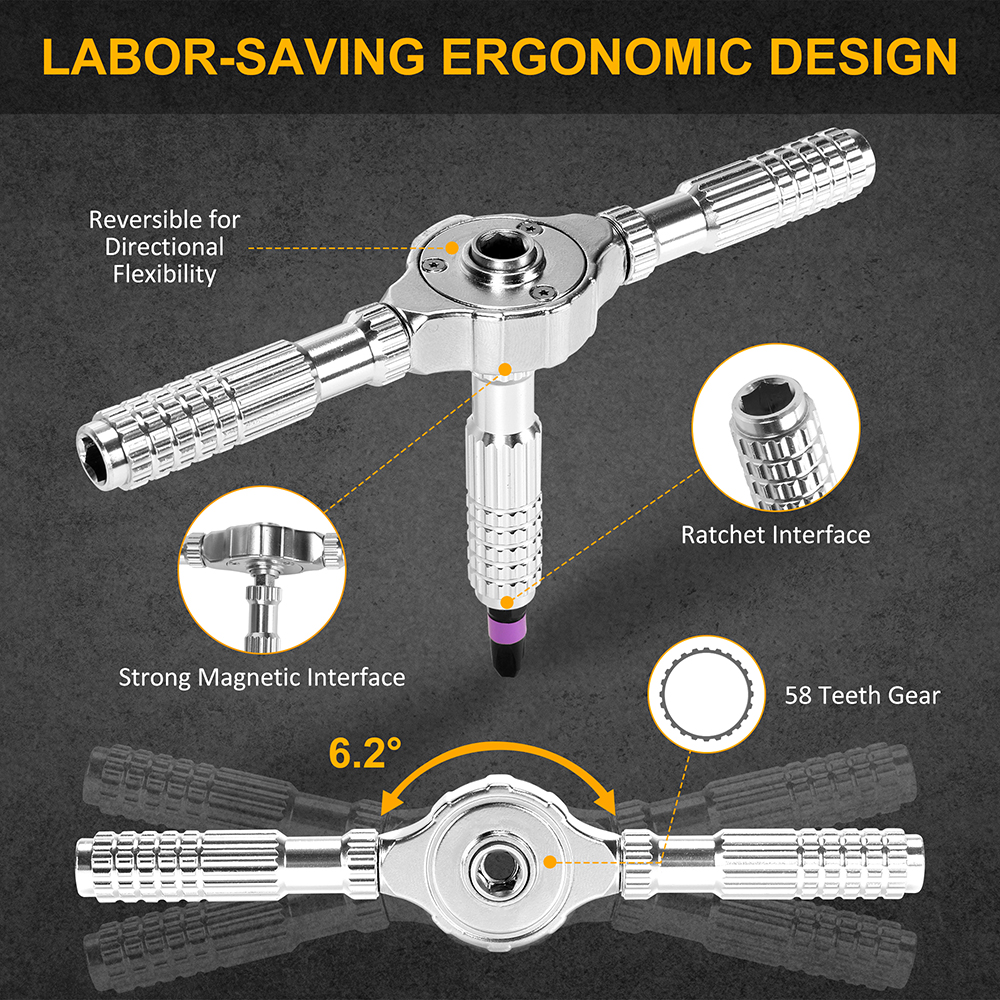 LABOR-SAVING ERGONOMIC DESIGN

Reversible for Directional Flexibility

Ratchet Interface

Strong Magnetic Interface

58 Teeth Gear

6.2°