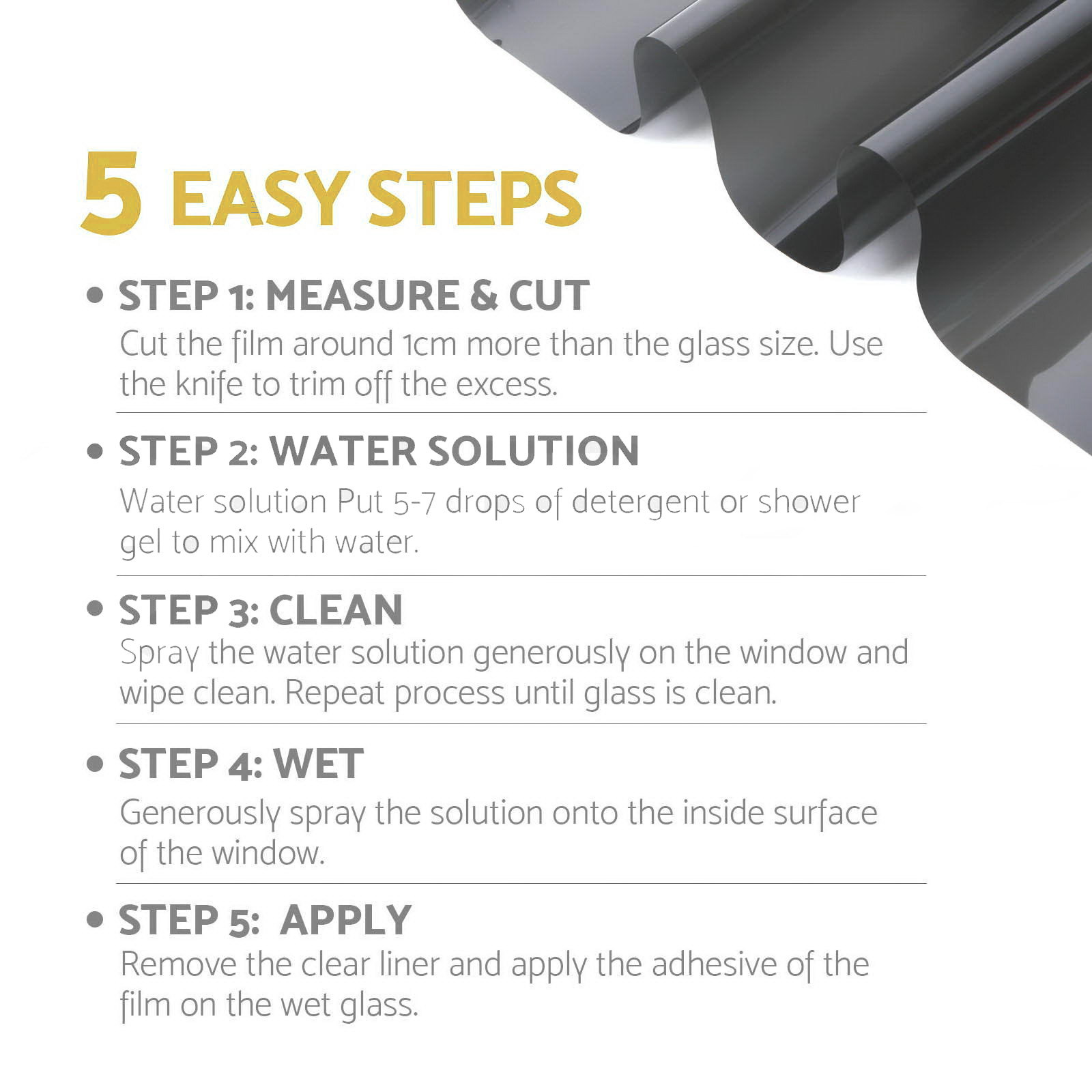 5 EASY STEPS

• STEP 1: MEASURE & CUT
Cut the film around 1cm more than the glass size. Use the knife to trim off the excess.

• STEP 2: WATER SOLUTION
Water solution Put 5-7 drops of detergent or shower gel to mix with water.

• STEP 3: CLEAN
Spray the water solution generously on the window and wipe clean. Repeat process until glass is clean.

• STEP 4: WET
Generously spray the solution onto the inside surface of the window.

• STEP 5: APPLY
Remove the clear liner and apply the adhesive of the film on the wet glass.