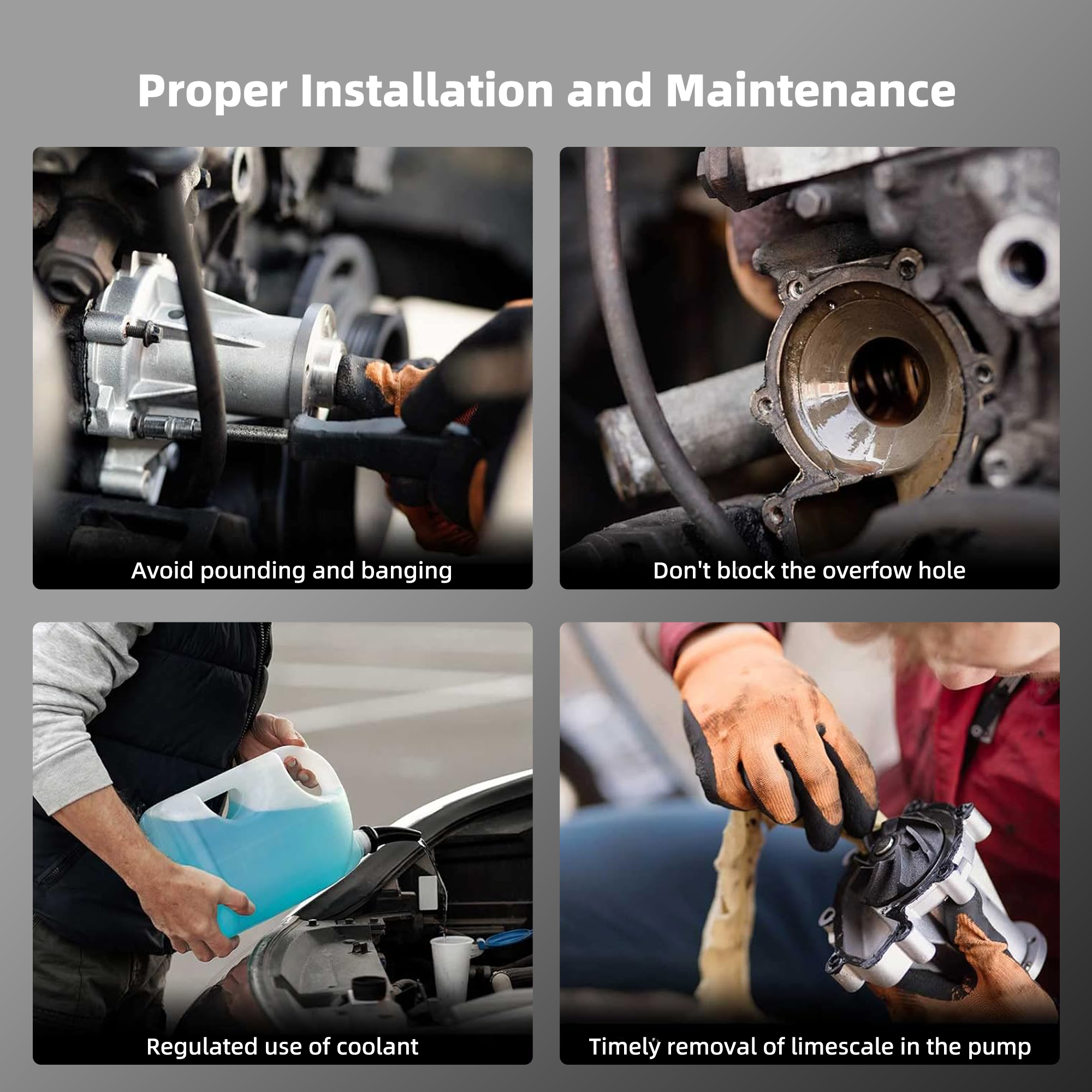 Proper Installation and Maintenance

Avoid pounding and banging

Don't block the overfow hole

Regulated use of coolant

Timely removal of limescale in the pump