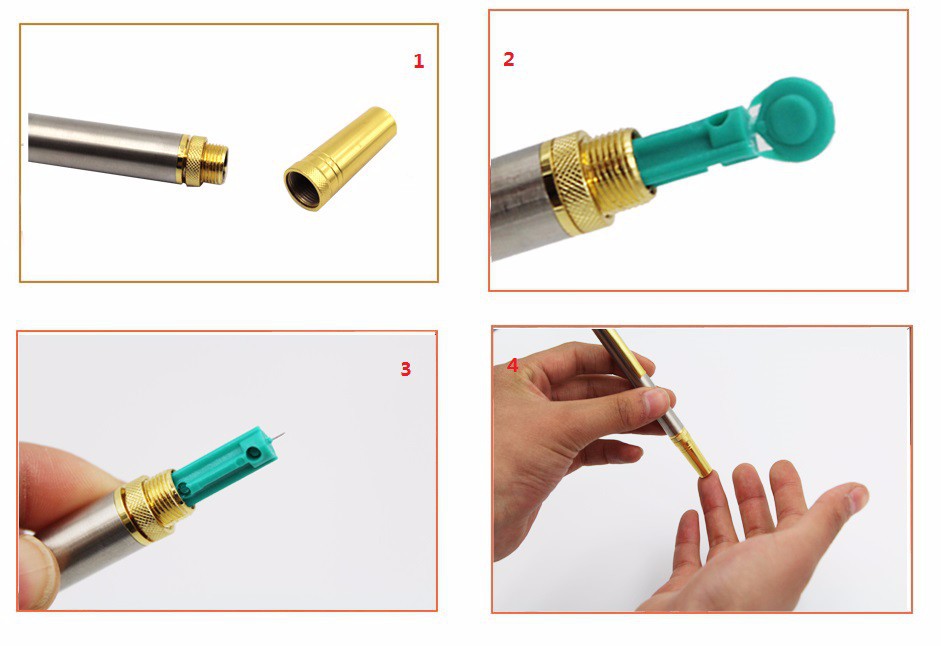 1

2

3

4