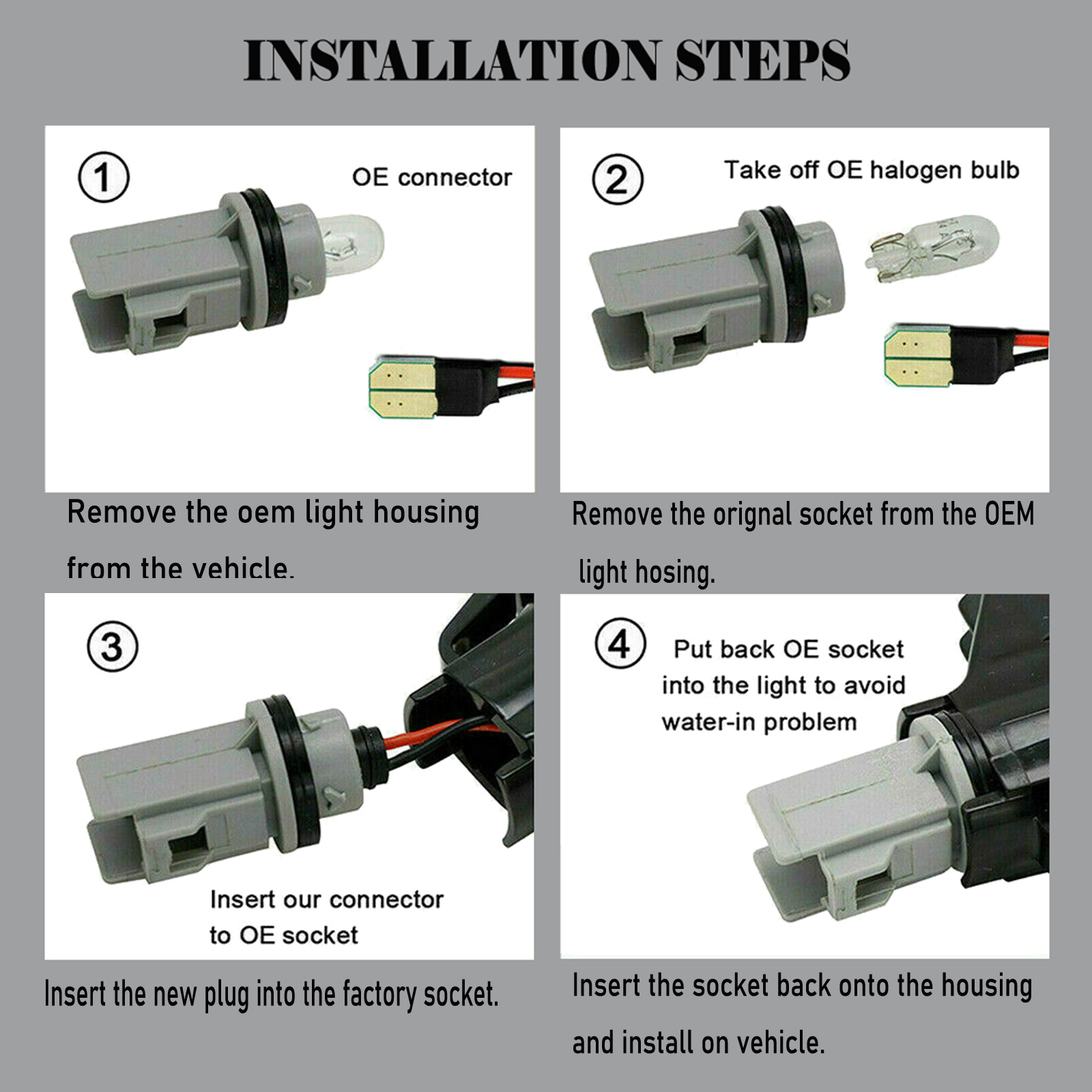 INSTALLATION STEPS

① OE connector

Remove the oem light housing from the vehicle.

② Take off OE halogen bulb

Remove the orignal socket from the OEM light hosing.

③

Insert our connector to OE socket

Insert the new plug into the factory socket.

④ Put back OE socket into the light to avoid water-in problem

Insert the socket back onto the housing and install on vehicle.