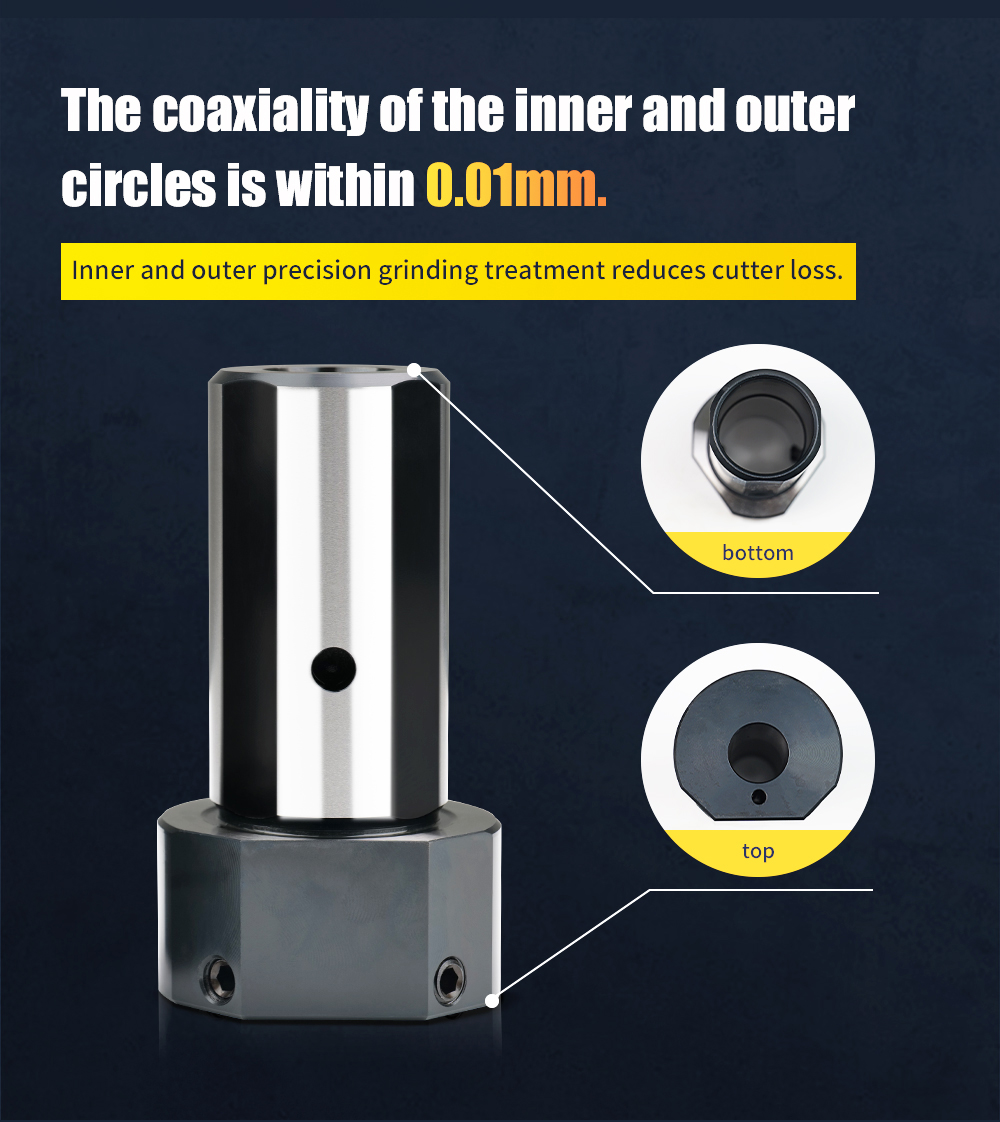 The coaxiality of the inner and outer circles is within 0.01mm.

Inner and outer precision grinding treatment reduces cutter loss.

bottom

top