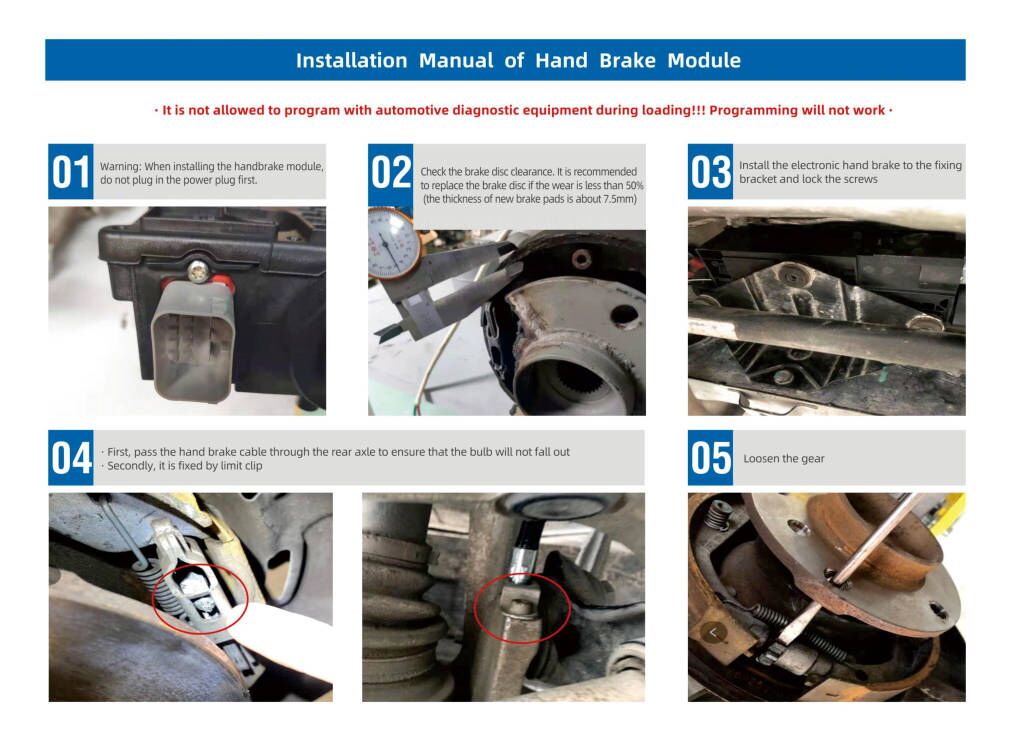 Installation Manual of Hand Brake Module

· It is not allowed to program with automotive diagnostic equipment during loading!!! Programming will not work ·

01 Warning: When installing the handbrake module, do not plug in the power plug first.

02 Check the brake disc clearance. It is recommended to replace the brake disc if the wear is less than 50% (the thickness of new brake pads is about 7.5mm)

03 Install the electronic hand brake to the fixing bracket and lock the screws

04 · First, pass the hand brake cable through the rear axle to ensure that the bulb will not fall out
· Secondly, it is fixed by limit clip

05 Loosen the gear