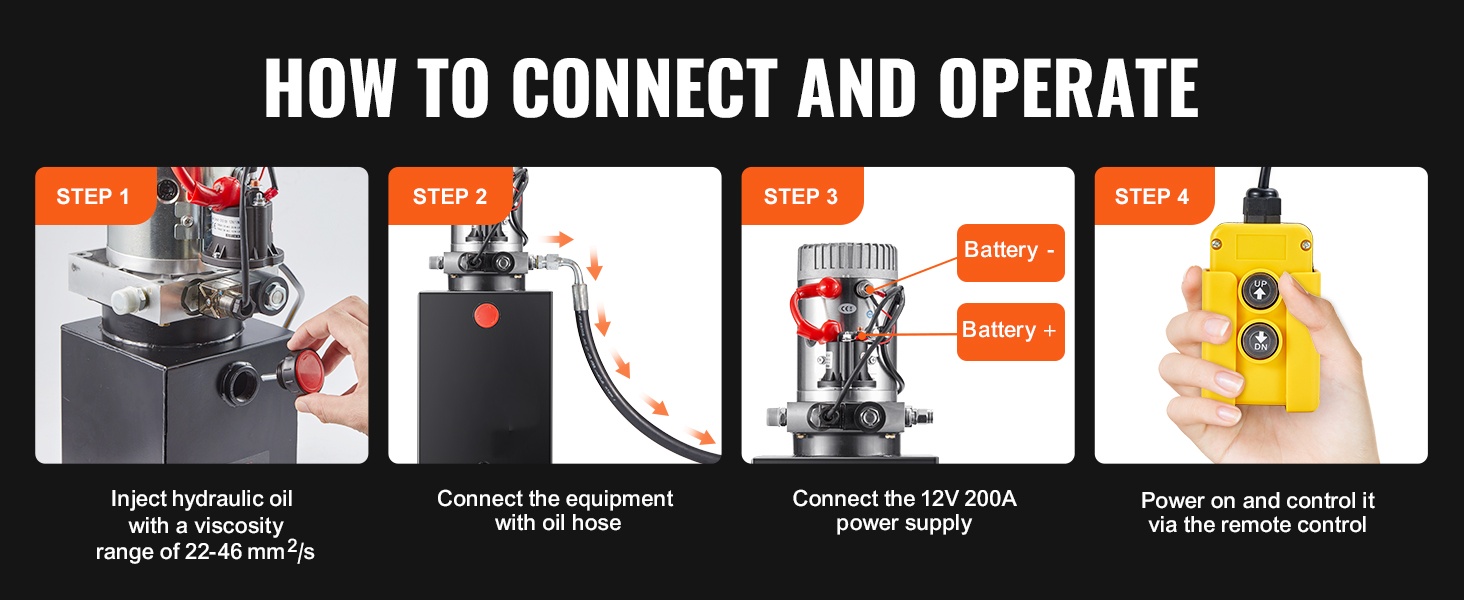 HOW TO CONNECT AND OPERATE

STEP 1

Inject hydraulic oil with a viscosity range of 22-46 $mm^2/s$

STEP 2

Connect the equipment with oil hose

STEP 3

Battery -

Battery +

Connect the 12V 200A power supply

STEP 4

UP

DN

Power on and control it via the remote control