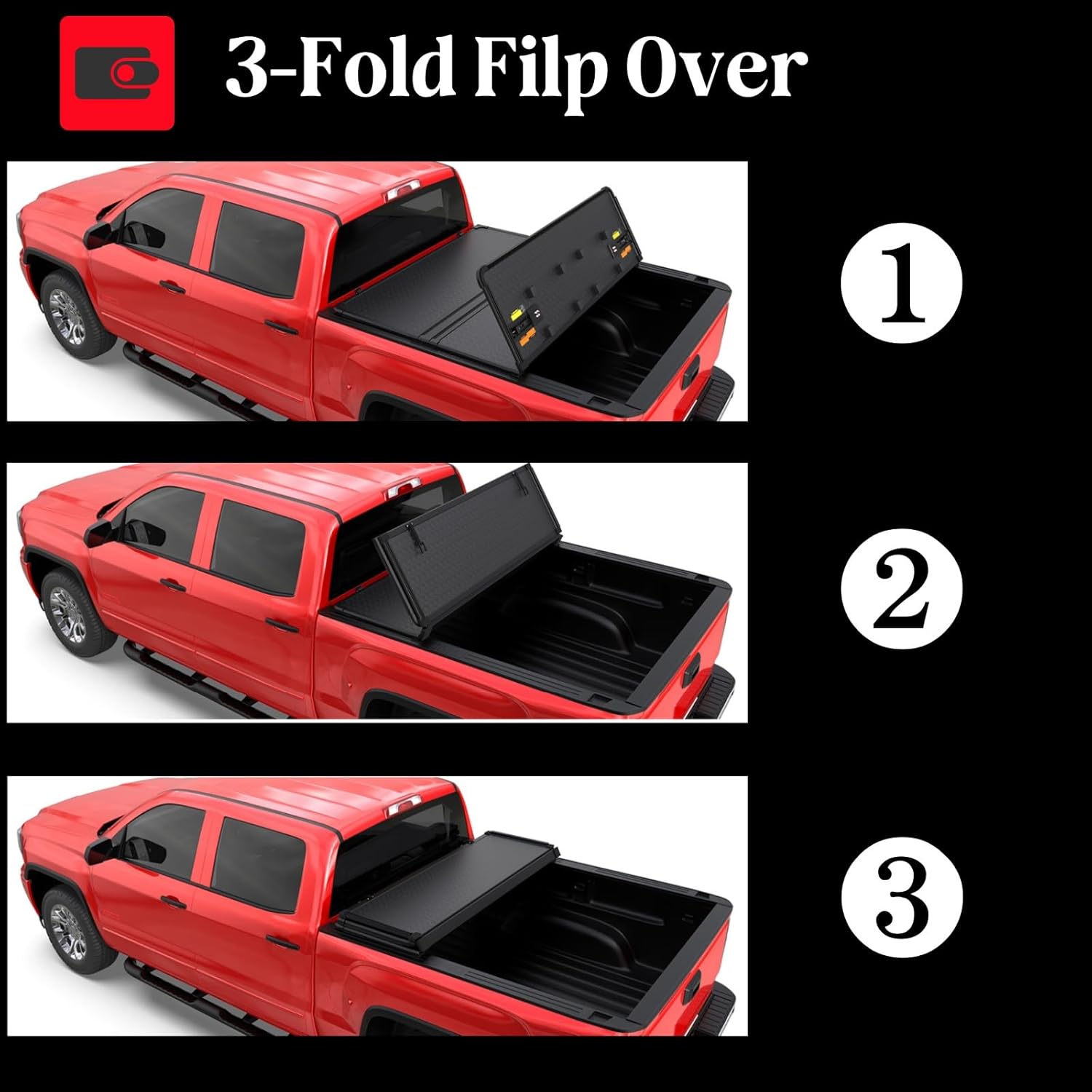 3-Fold Filp Over

1

2

3