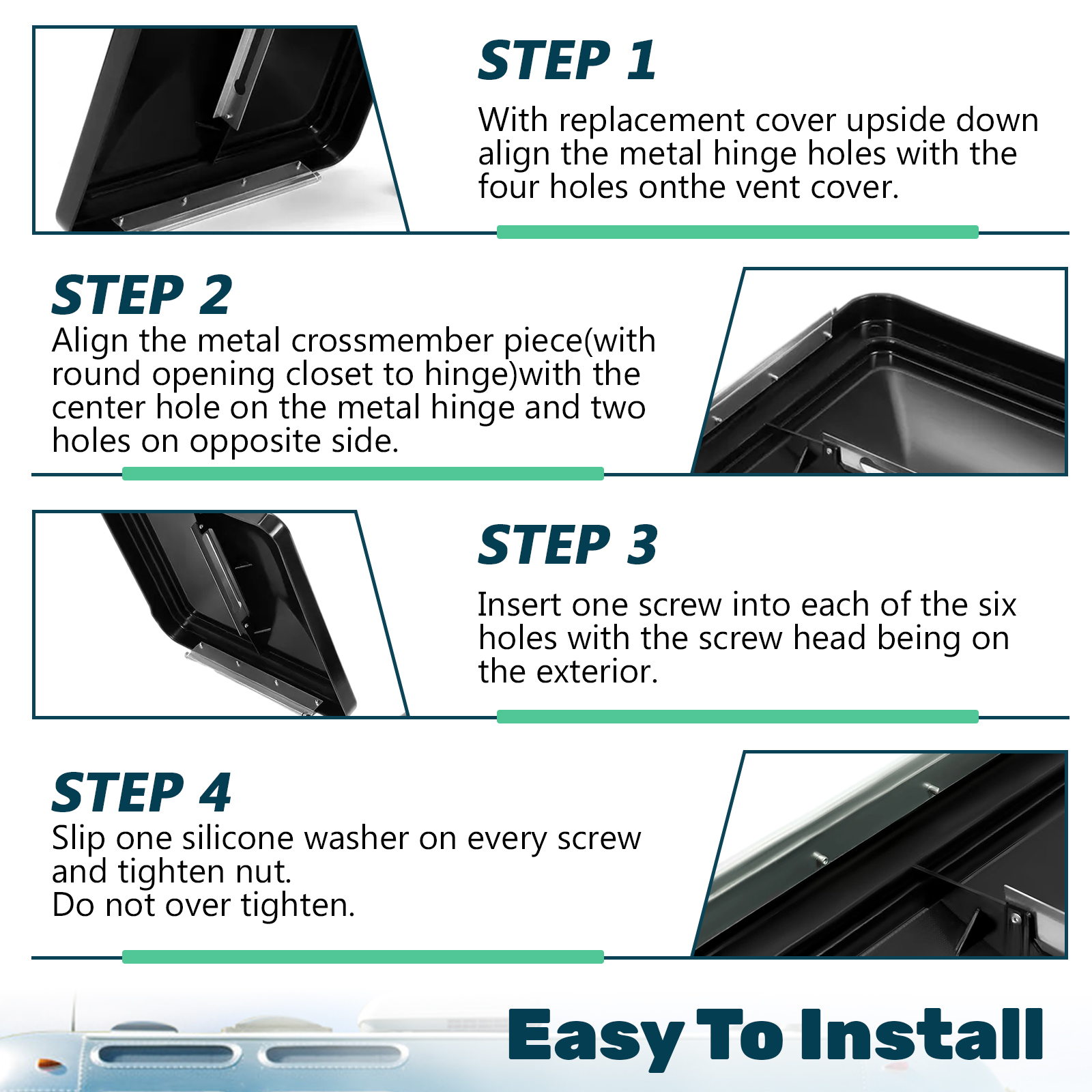 STEP 1
With replacement cover upside down align the metal hinge holes with the four holes onthe vent cover.

STEP 2
Align the metal crossmember piece(with round opening closet to hinge)with the center hole on the metal hinge and two holes on opposite side.

STEP 3
Insert one screw into each of the six holes with the screw head being on the exterior.

STEP 4
Slip one silicone washer on every screw and tighten nut.
Do not over tighten.

Easy To Install