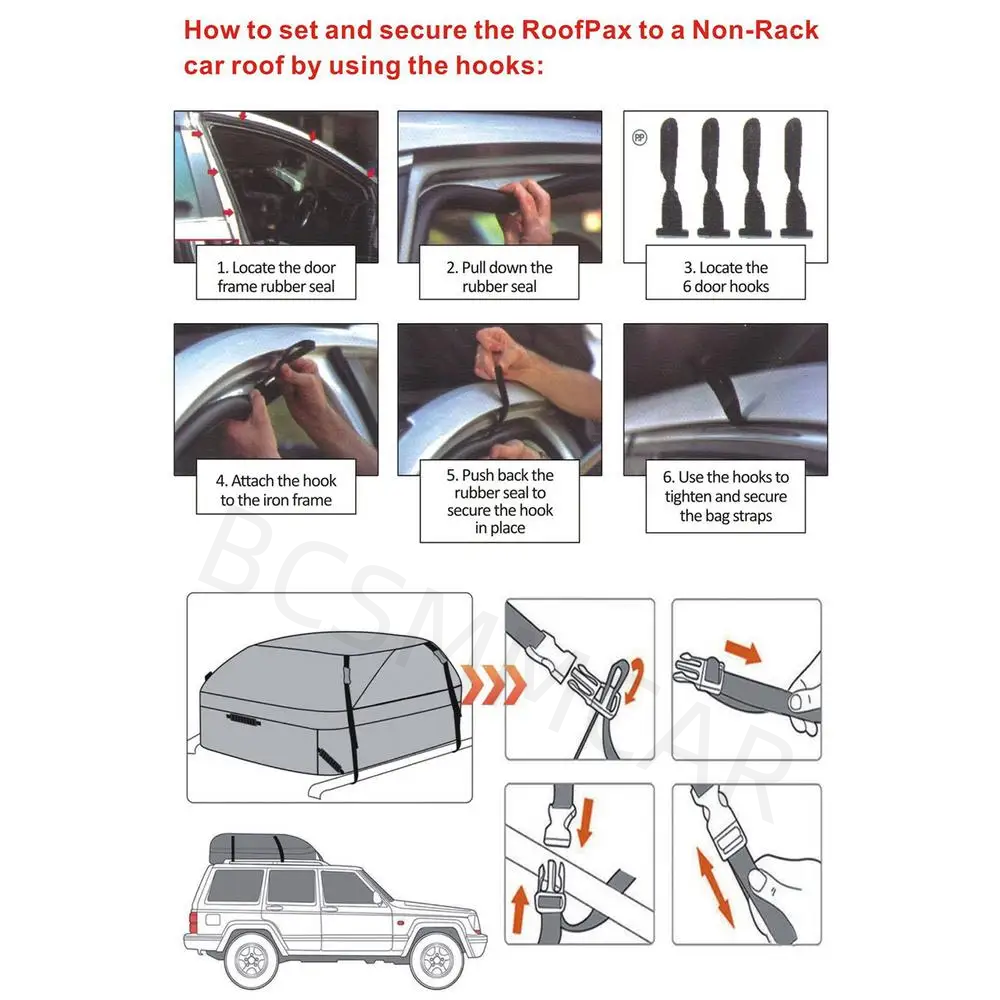 How to set and secure the RoofPax to a Non-Rack car roof by using the hooks:

1. Locate the door frame rubber seal

2. Pull down the rubber seal

PP

3. Locate the 6 door hooks

4. Attach the hook to the iron frame

5. Push back the rubber seal to secure the hook in place

6. Use the hooks to tighten and secure the bag straps

BCSMOTCAR