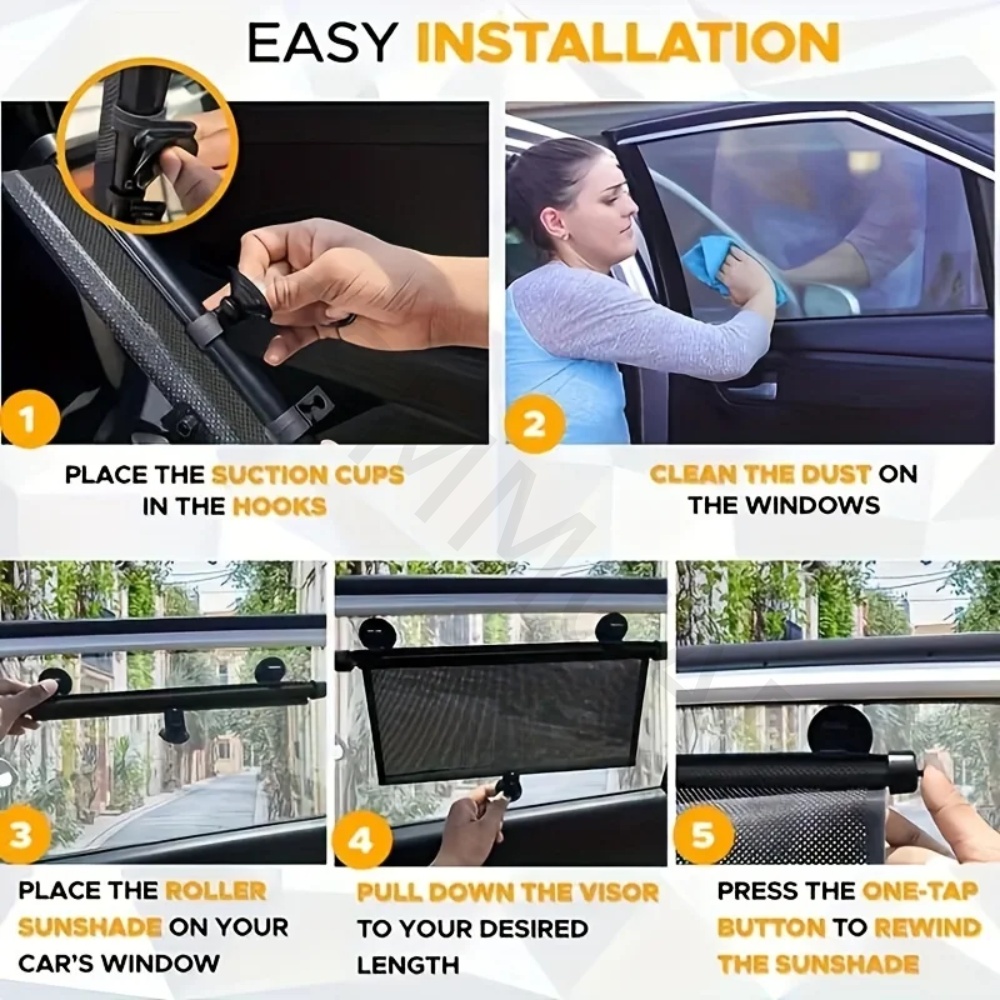 EASY INSTALLATION

1

PLACE THE SUCTION CUPS IN THE HOOKS

2

CLEAN THE DUST ON THE WINDOWS

3

PLACE THE ROLLER SUNSHADE ON YOUR CAR'S WINDOW

4

PULL DOWN THE VISOR TO YOUR DESIRED LENGTH

5

PRESS THE ONE-TAP BUTTON TO REWIND THE SUNSHADE