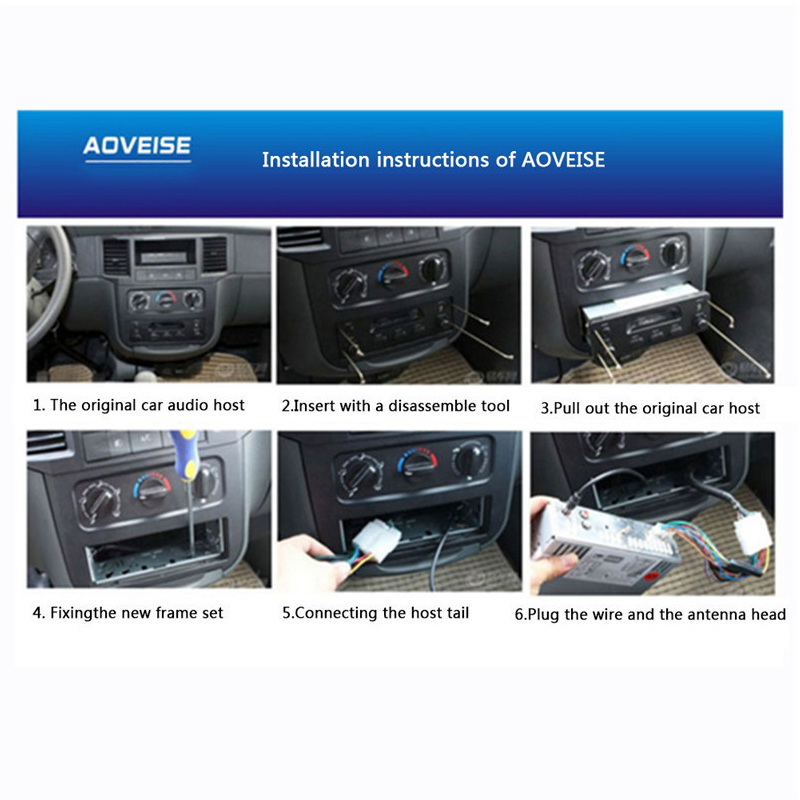 AOVEISE

Installation instructions of AOVEISE

1. The original car audio host

2.Insert with a disassemble tool

3.Pull out the original car host

4. Fixingthe new frame set

5.Connecting the host tail

6.Plug the wire and the antenna head