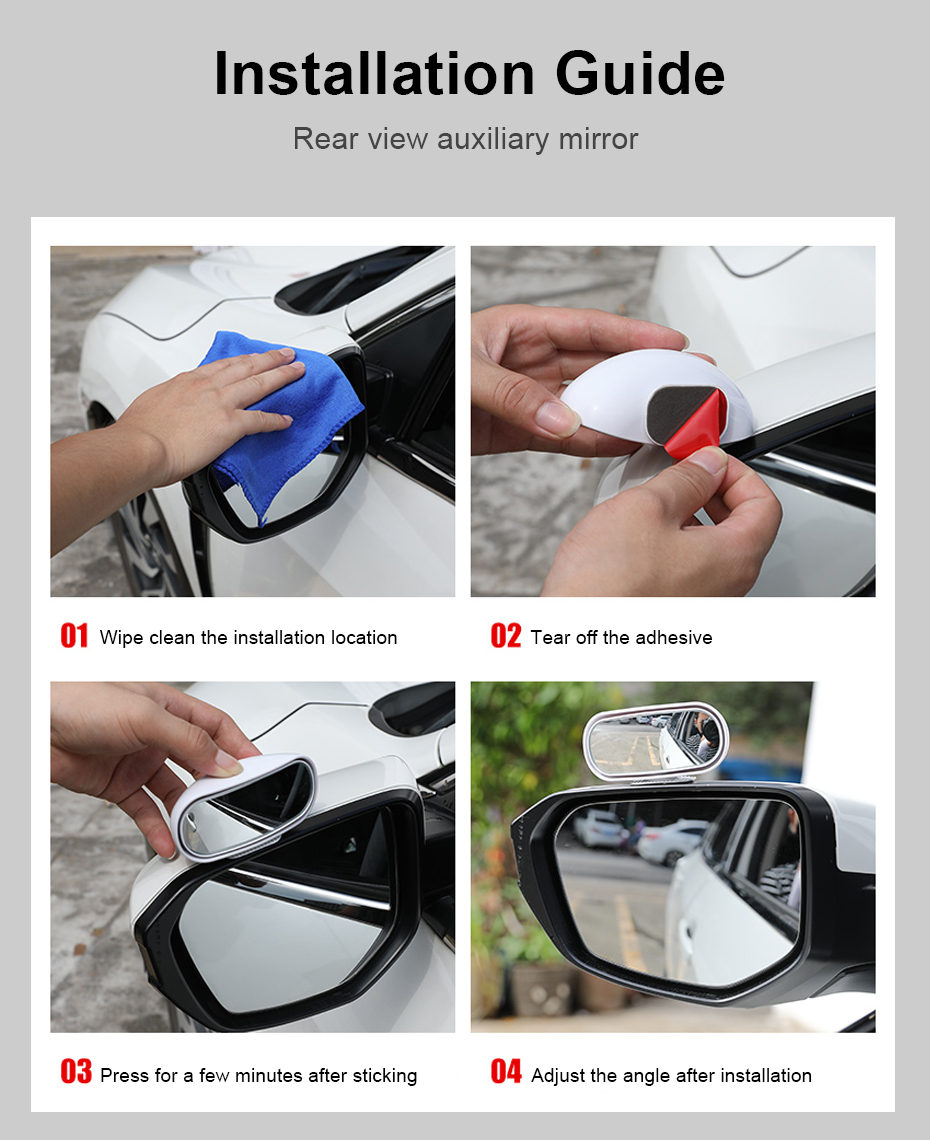 Installation Guide

Rear view auxiliary mirror

01 Wipe clean the installation location

02 Tear off the adhesive

03 Press for a few minutes after sticking

04 Adjust the angle after installation