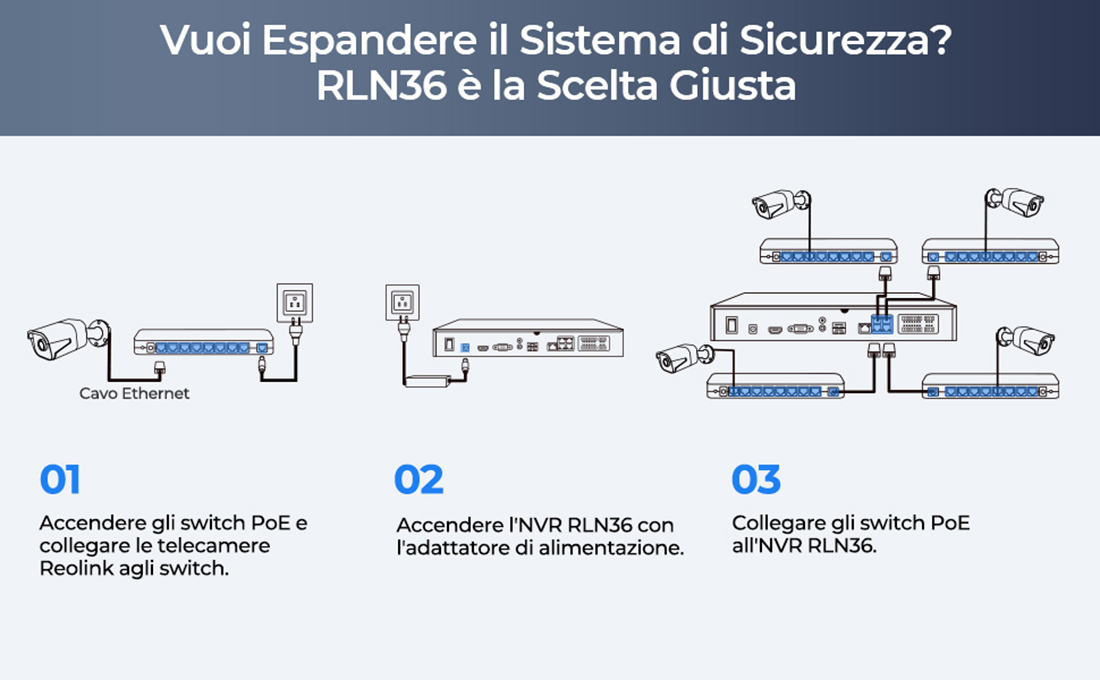 Vuoi Espandere il Sistema di Sicurezza?
RLN36 è la Scelta Giusta

Cavo Ethernet

01

Accendere gli switch PoE e collegare le telecamere Reolink agli switch.

02

Accendere l'NVR RLN36 con l'adattatore di alimentazione.

03

Collegare gli switch PoE all'NVR RLN36.