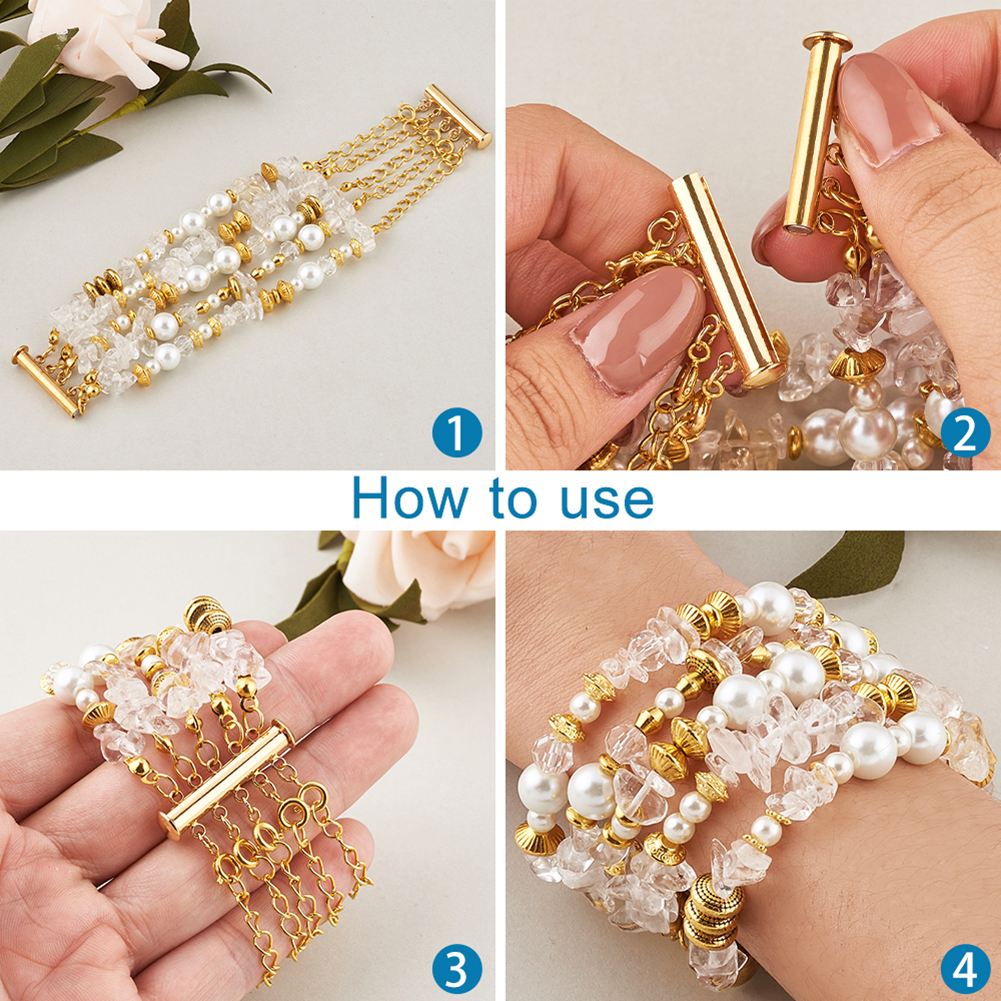 1

2

How to use

3

4