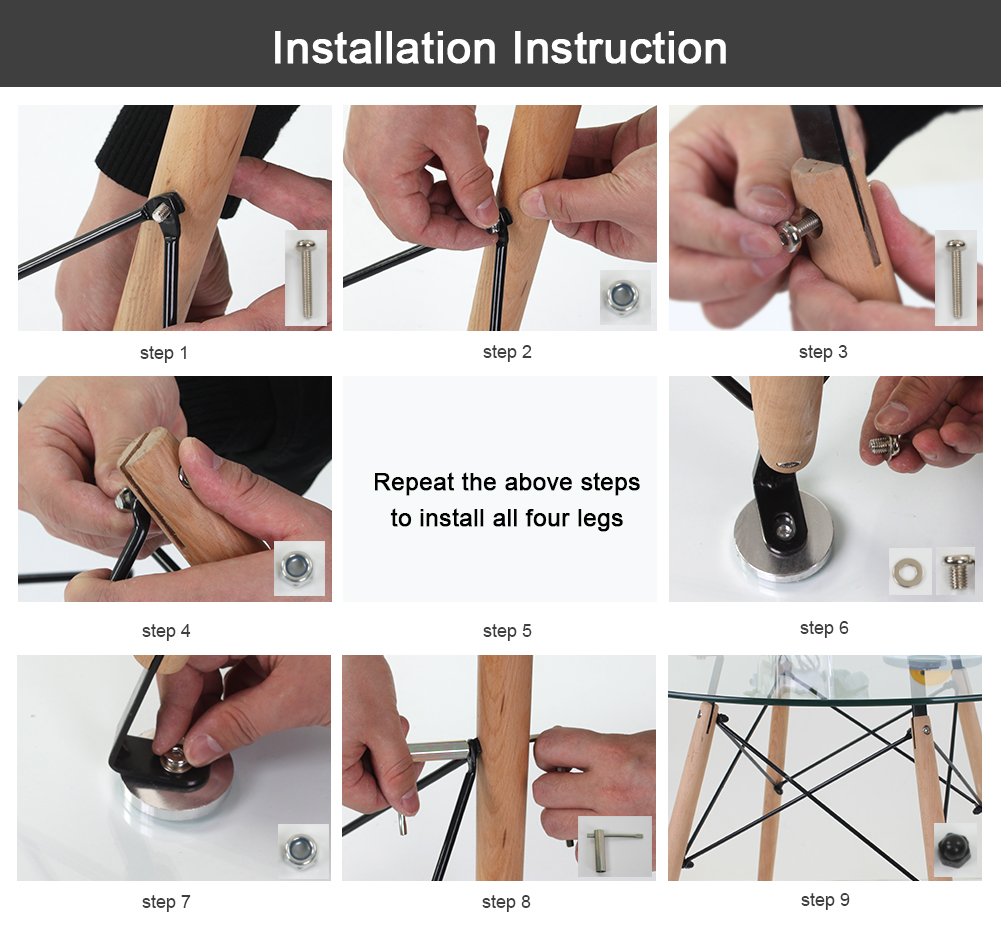 Installation Instruction

step 1

step 2

step 3

step 4

Repeat the above steps to install all four legs

step 5

step 6

step 7

step 8

step 9