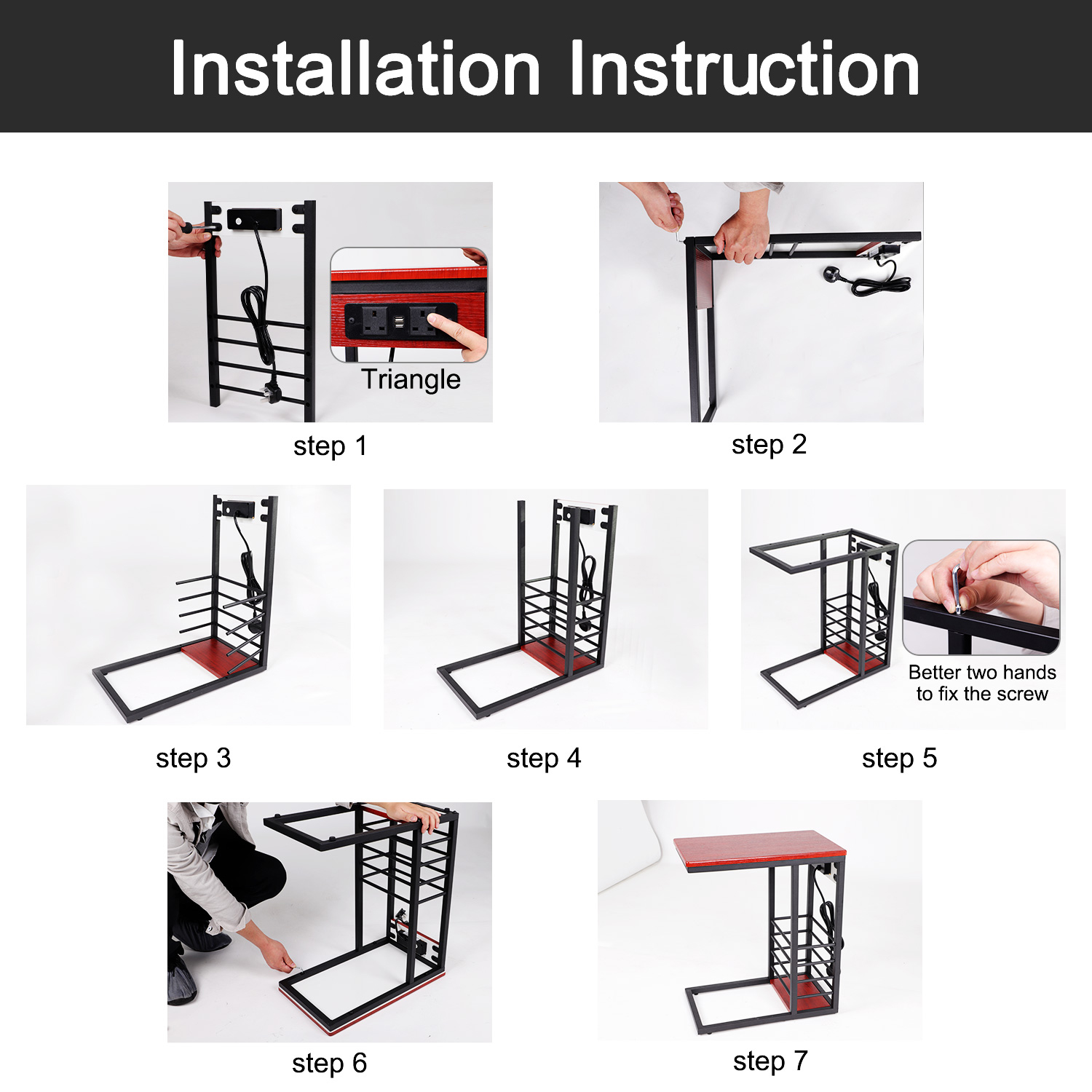 Installation Instruction

Triangle

step 1

step 2

step 3

step 4

Better two hands to fix the screw

step 5

step 6

step 7