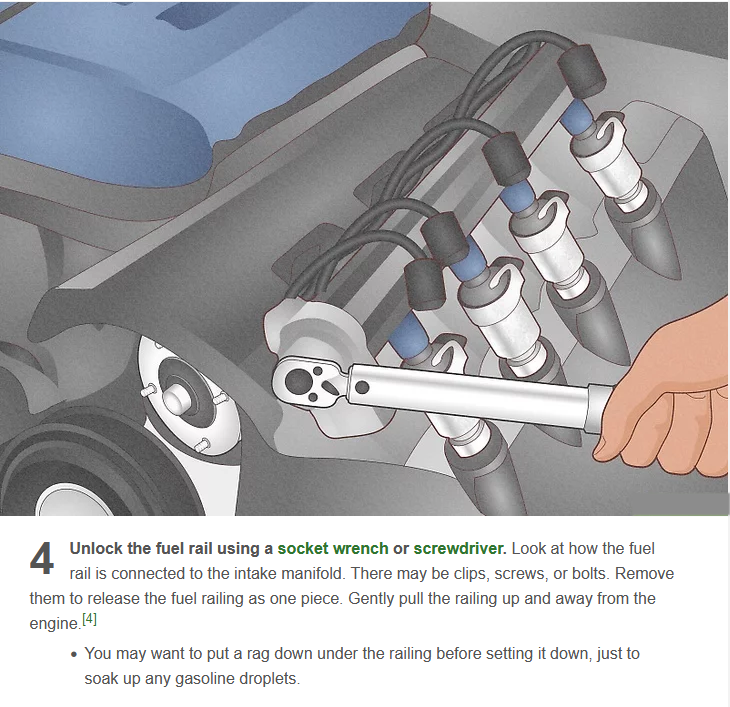 4 Unlock the fuel rail using a socket wrench or screwdriver. Look at how the fuel rail is connected to the intake manifold. There may be clips, screws, or bolts. Remove them to release the fuel railing as one piece. Gently pull the railing up and away from the engine.[4]

• You may want to put a rag down under the railing before setting it down, just to soak up any gasoline droplets.