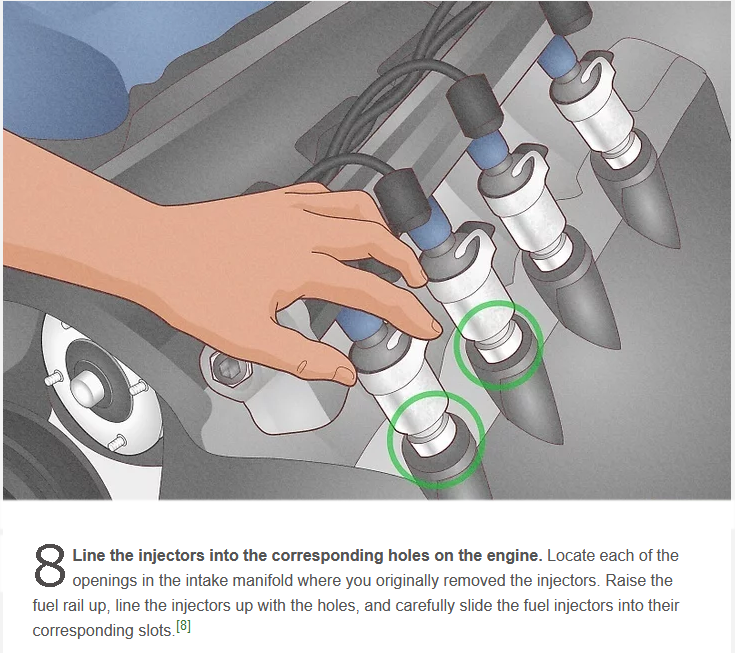 8 Line the injectors into the corresponding holes on the engine. Locate each of the openings in the intake manifold where you originally removed the injectors. Raise the fuel rail up, line the injectors up with the holes, and carefully slide the fuel injectors into their corresponding slots.[8]