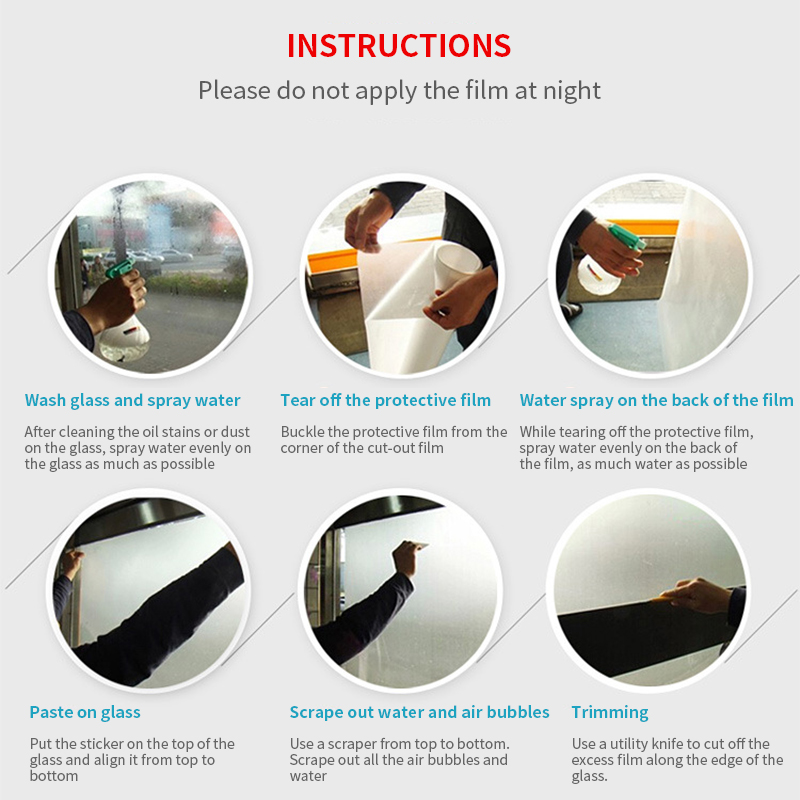 INSTRUCTIONS

Please do not apply the film at night

Wash glass and spray water

After cleaning the oil stains or dust on the glass, spray water evenly on the glass as much as possible

Tear off the protective film

Buckle the protective film from the corner of the cut-out film

Water spray on the back of the film

While tearing off the protective film, spray water evenly on the back of the film, as much water as possible

Paste on glass

Put the sticker on the top of the glass and align it from top to bottom

Scrape out water and air bubbles

Use a scraper from top to bottom. Scrape out all the air bubbles and water

Trimming

Use a utility knife to cut off the excess film along the edge of the glass.