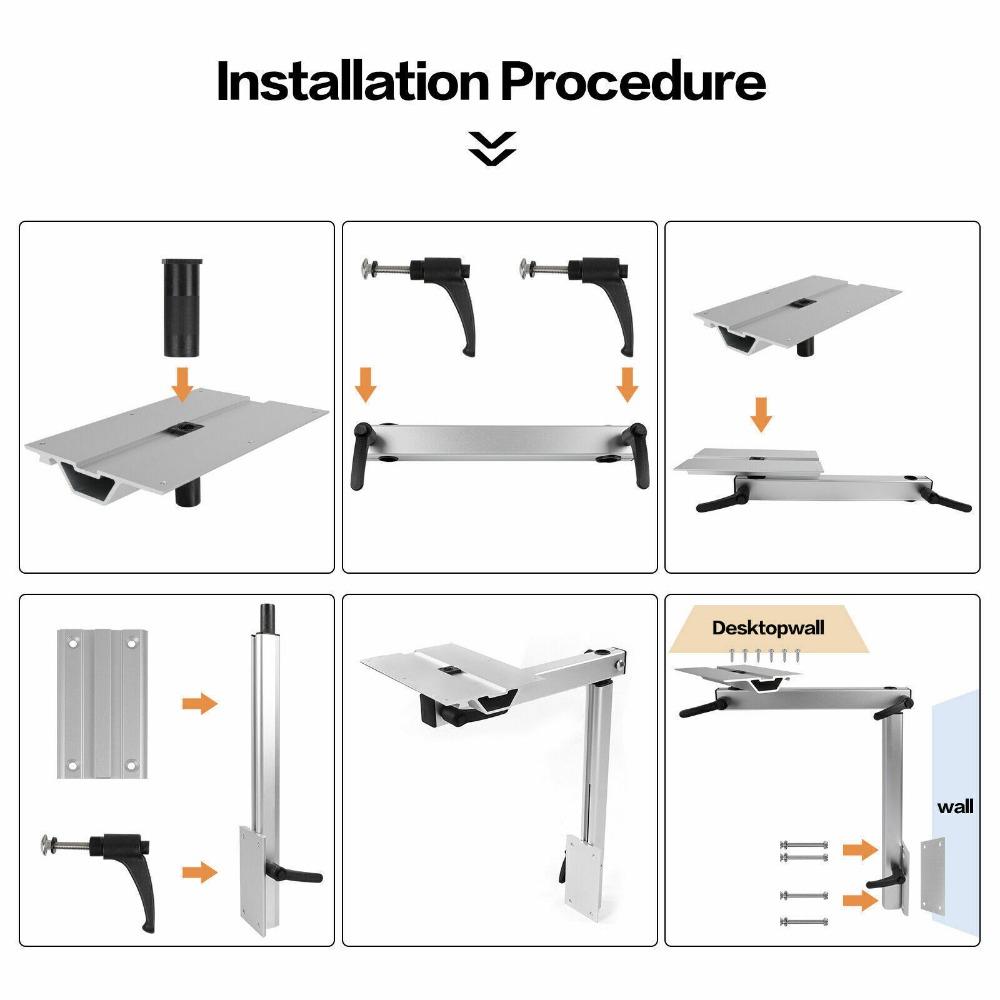 Installation Procedure

Desktopwall

wall