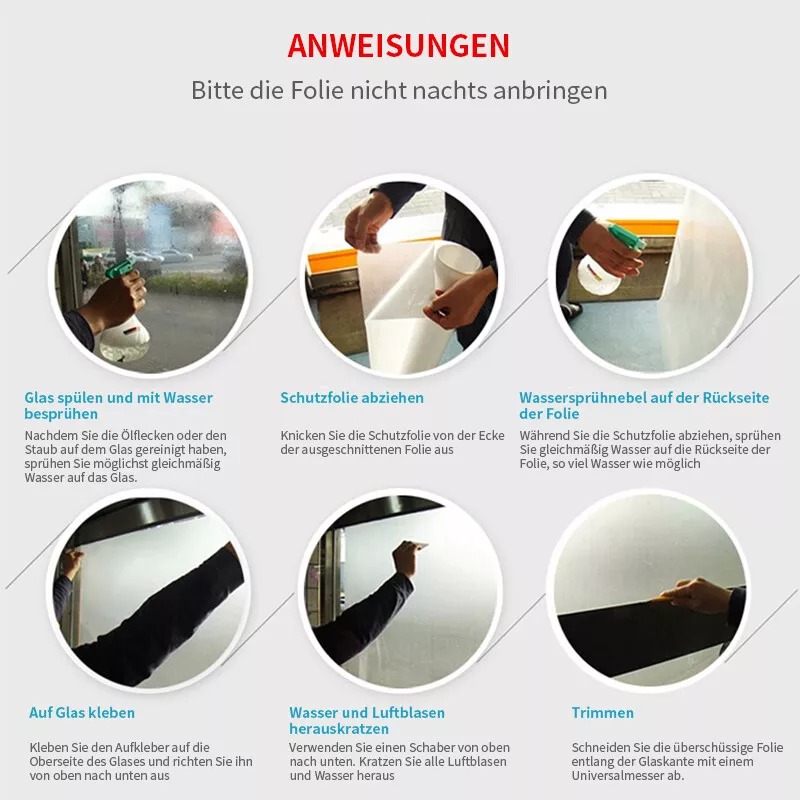 ANWEISUNGEN

Bitte die Folie nicht nachts anbringen

Glas spülen und mit Wasser besprühen

Nachdem Sie die Ölflecken oder den Staub auf dem Glas gereinigt haben, sprühen Sie möglichst gleichmäßig Wasser auf das Glas.

Schutzfolie abziehen

Knicken Sie die Schutzfolie von der Ecke der ausgeschnittenen Folie aus

Wassersprühnebel auf der Rückseite der Folie

Während Sie die Schutzfolie abziehen, sprühen Sie gleichmäßig Wasser auf die Rückseite der Folie, so viel Wasser wie möglich

Auf Glas kleben

Kleben Sie den Aufkleber auf die Oberseite des Glases und richten Sie ihn von oben nach unten aus

Wasser und Luftblasen herauskratzen

Verwenden Sie einen Schaber von oben nach unten. Kratzen Sie alle Luftblasen und Wasser heraus

Trimmen

Schneiden Sie die überschüssige Folie entlang der Glaskante mit einem Universalmesser ab.