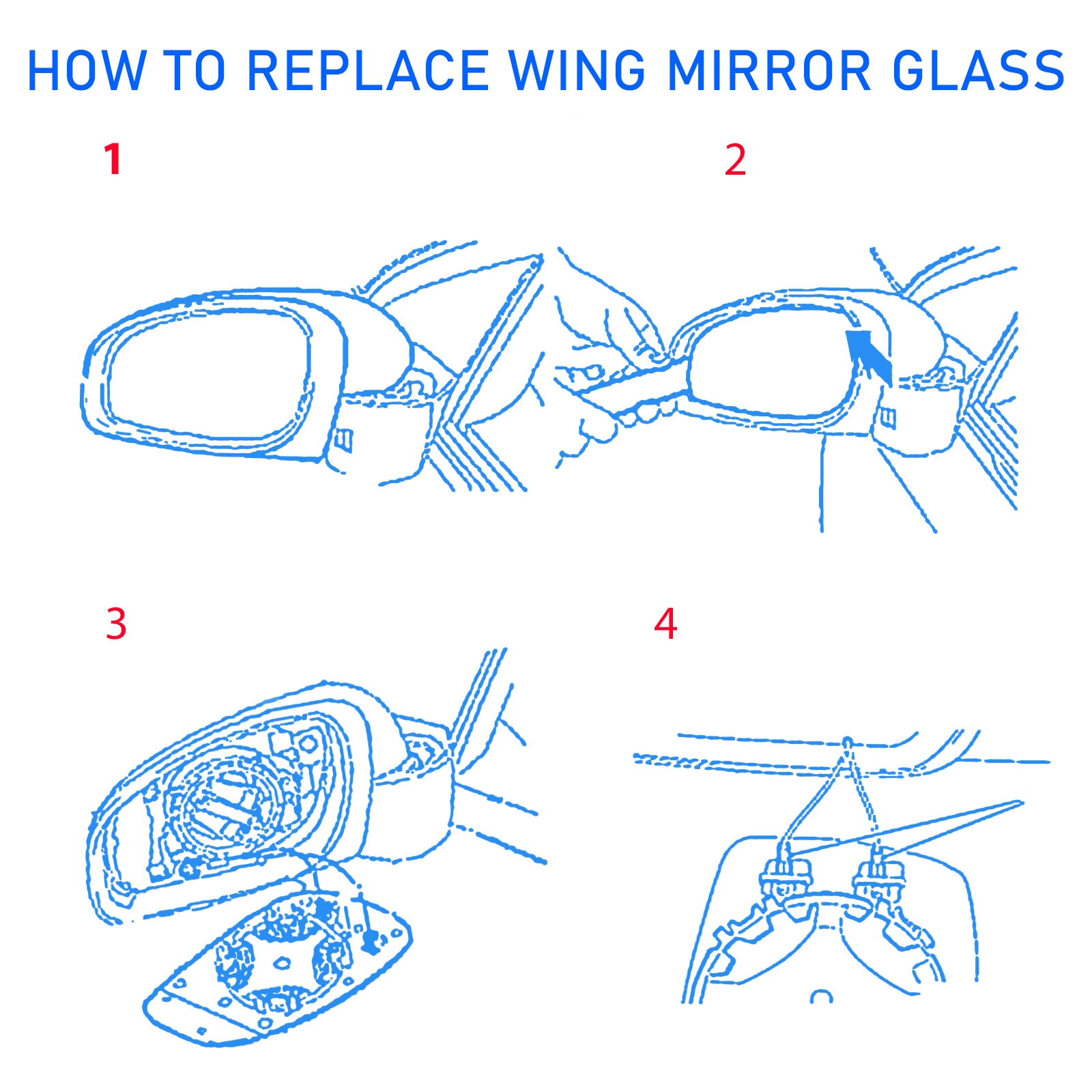 HOW TO REPLACE WING MIRROR GLASS

1

2

3

4