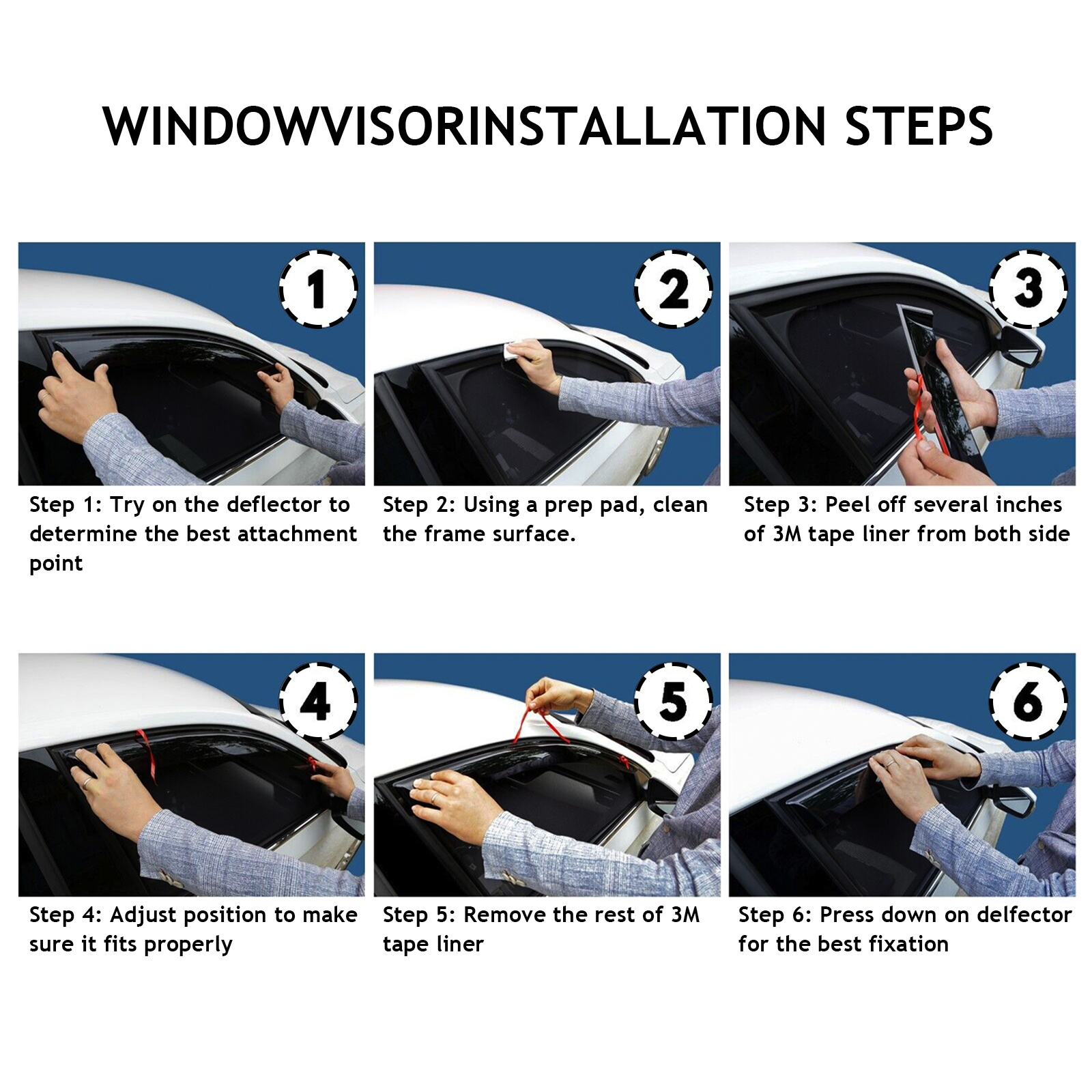 WINDOWVISORINSTALLATION STEPS

1

Step 1: Try on the deflector to determine the best attachment point

2

Step 2: Using a prep pad, clean the frame surface.

3

Step 3: Peel off several inches of 3M tape liner from both side

4

Step 4: Adjust position to make sure it fits properly

5

Step 5: Remove the rest of 3M tape liner

6

Step 6: Press down on delfector for the best fixation